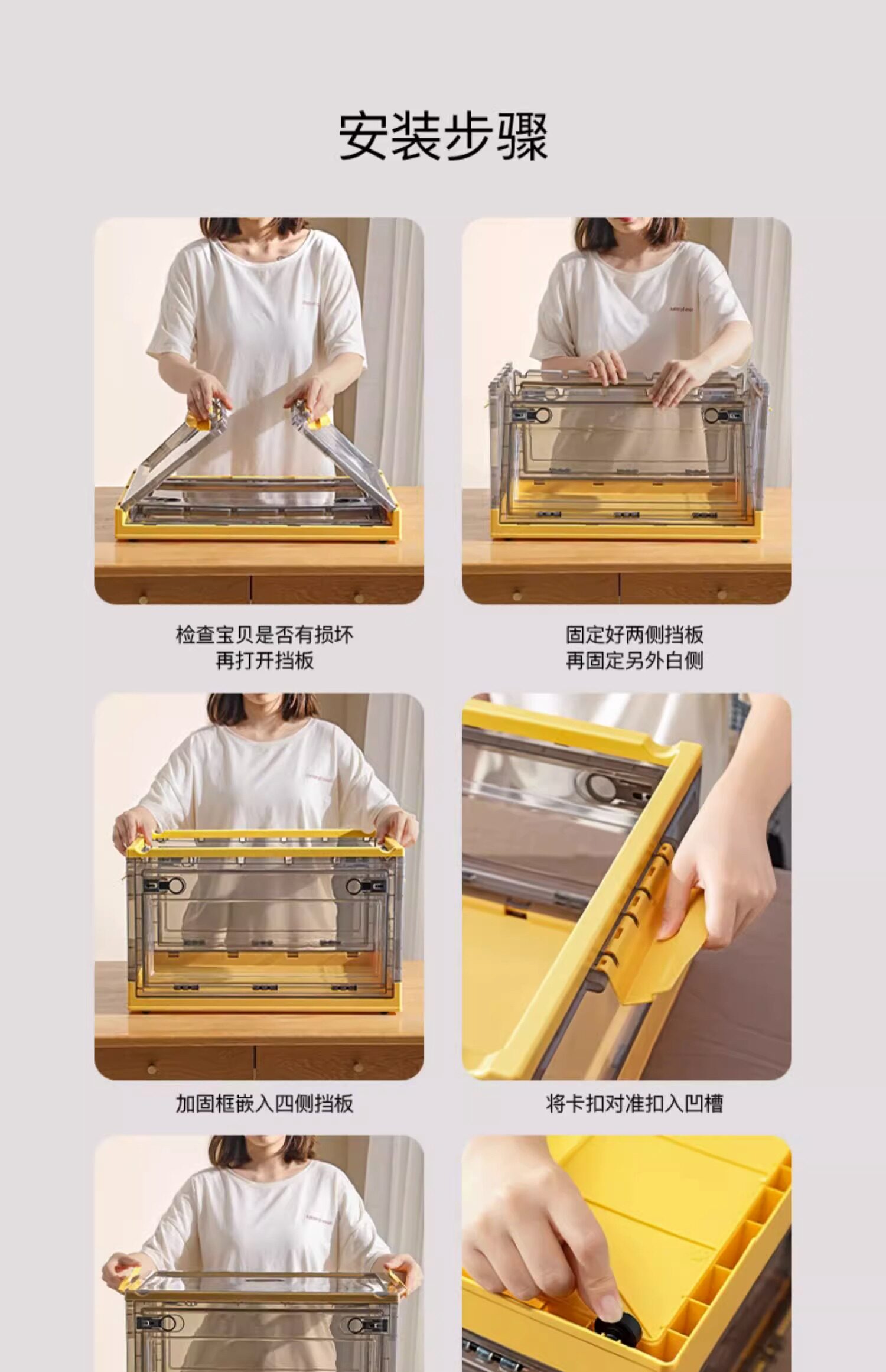 安装步骤

检查宝贝是否有损坏
再打开挡板

固定好两侧挡板
再固定另外白侧

加固框嵌入四侧挡板

将卡扣对准扣入凹槽