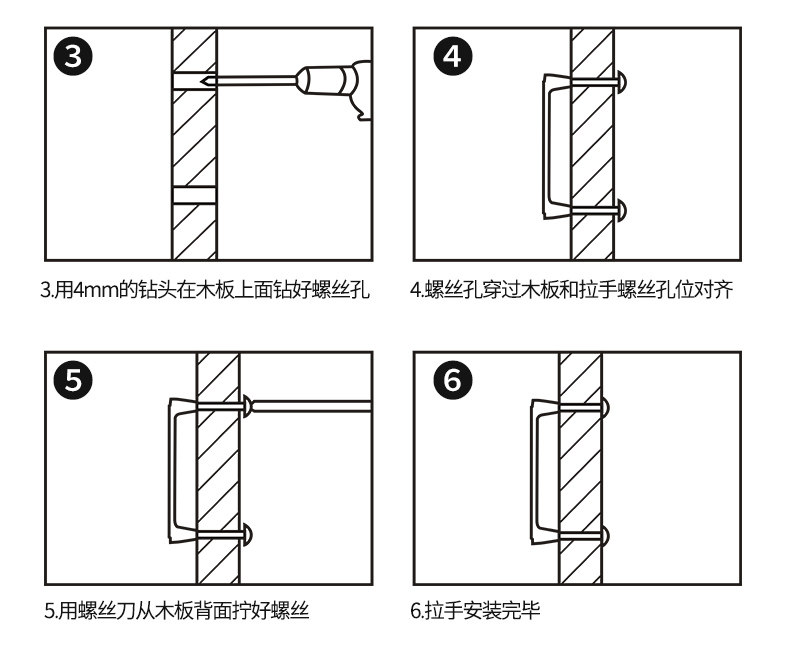 3

3.用4mm的钻头在木板上面钻好螺丝孔

4

4.螺丝孔穿过木板和拉手螺丝孔位对齐

5

5.用螺丝刀从木板背面拧好螺丝

6

6.拉手安装完毕