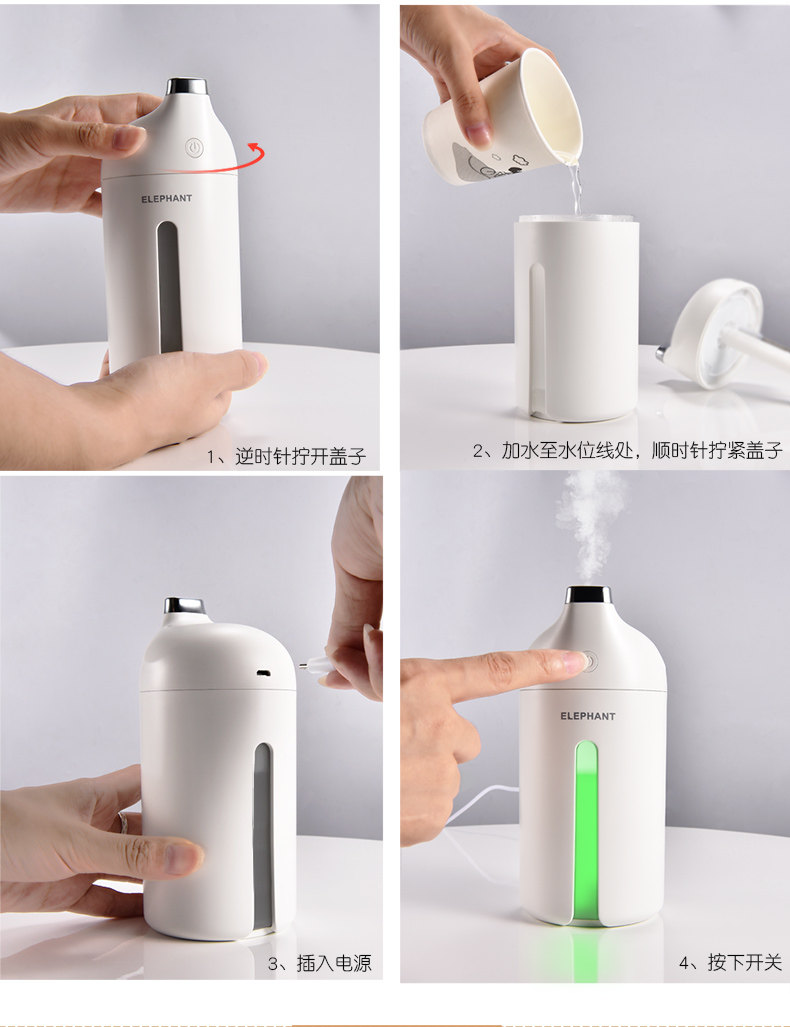 ELEPHANT

1、逆时针拧开盖子

2、加水至水位线处，顺时针拧紧盖子

3、插入电源

ELEPHANT

4、按下开关