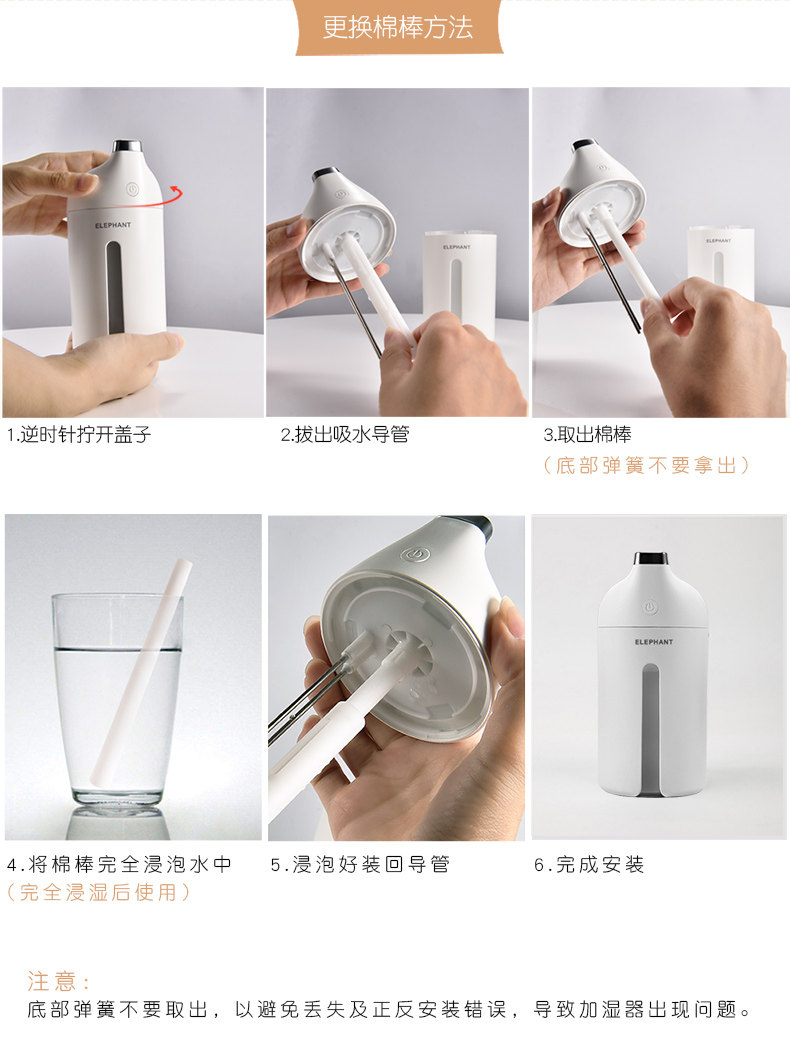 更换棉棒方法

ELEPHANT

ELEPHANT

ELEPHANT

1.逆时针拧开盖子

2.拔出吸水导管

3.取出棉棒
（底部弹簧不要拿出）

ELEPHANT

4.将棉棒完全浸泡水中
（完全浸湿后使用）

5.浸泡好装回导管

6.完成安装

注意：
底部弹簧不要取出，以避免丢失及正反安装错误，导致加湿器出现问题。