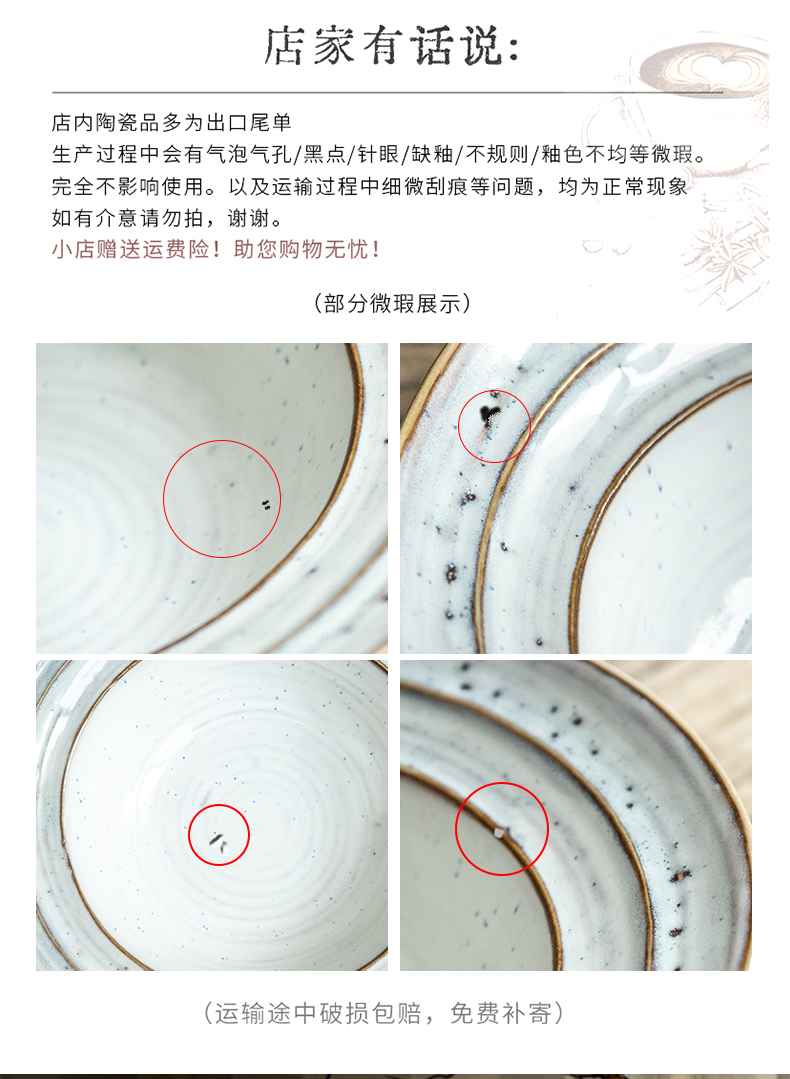 店家有话说:

店内陶瓷品多为出口尾单
生产过程中会有气泡气孔/黑点/针眼/缺釉/不规则/釉色不均等微瑕。
完全不影响使用。以及运输过程中细微刮痕等问题，均为正常现象
如有介意请勿拍，谢谢。
小店赠送运费险！助您购物无忧！

（部分微瑕展示）

（运输途中破损包赔，免费补寄）