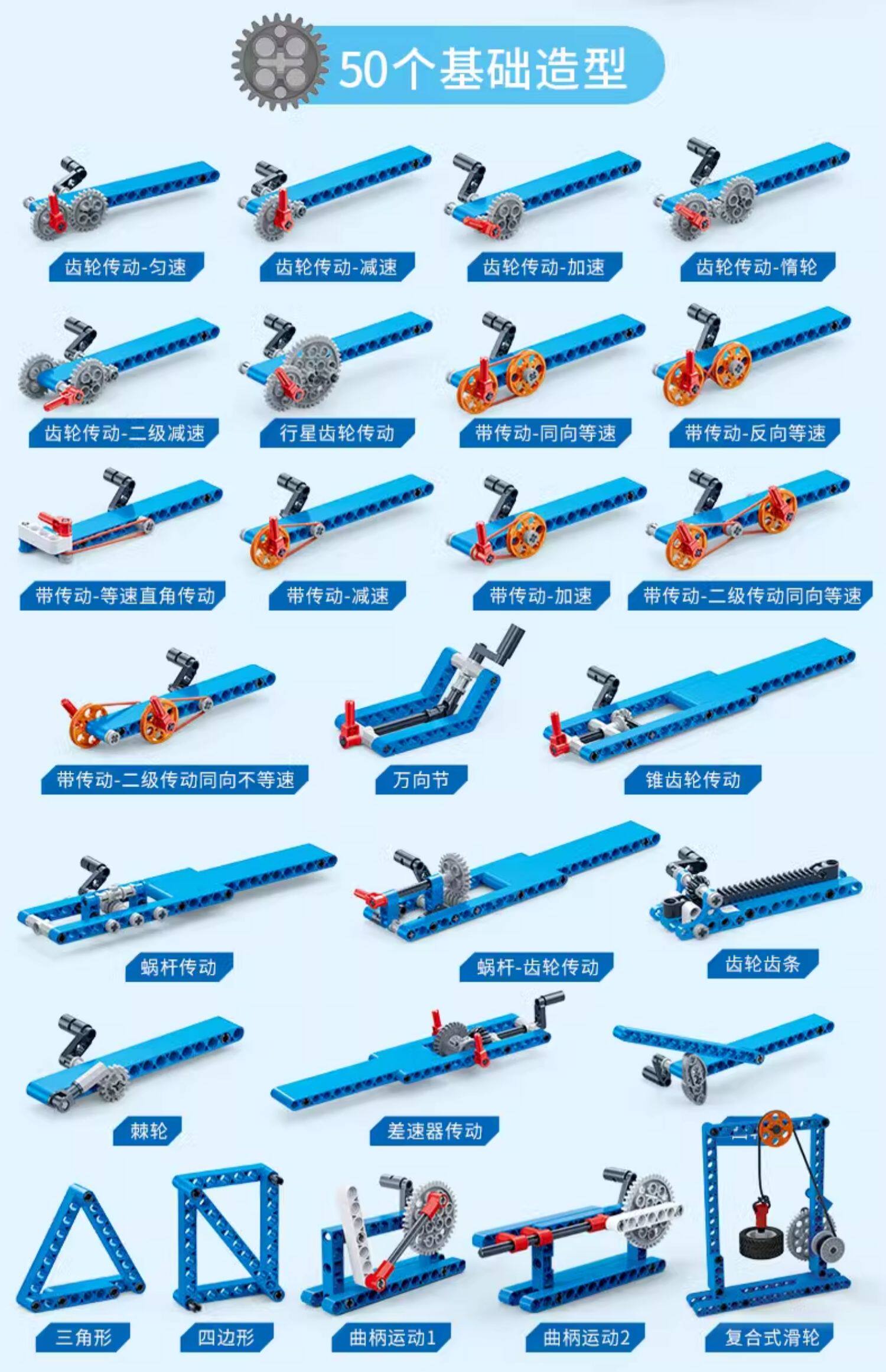 50个基础造型

齿轮传动-匀速

齿轮传动-减速

齿轮传动-加速

齿轮传动-惰轮

齿轮传动-二级减速

行星齿轮传动

带传动-同向等速

带传动-反向等速

带传动-等速直角传动

带传动-减速

带传动-加速

带传动-二级传动同向等速

带传动-二级传动同向不等速

万向节

锥齿轮传动

蜗杆传动

蜗杆-齿轮传动

齿轮齿条

棘轮

差速器传动

三角形

四边形

曲柄运动1

曲柄运动2

复合式滑轮