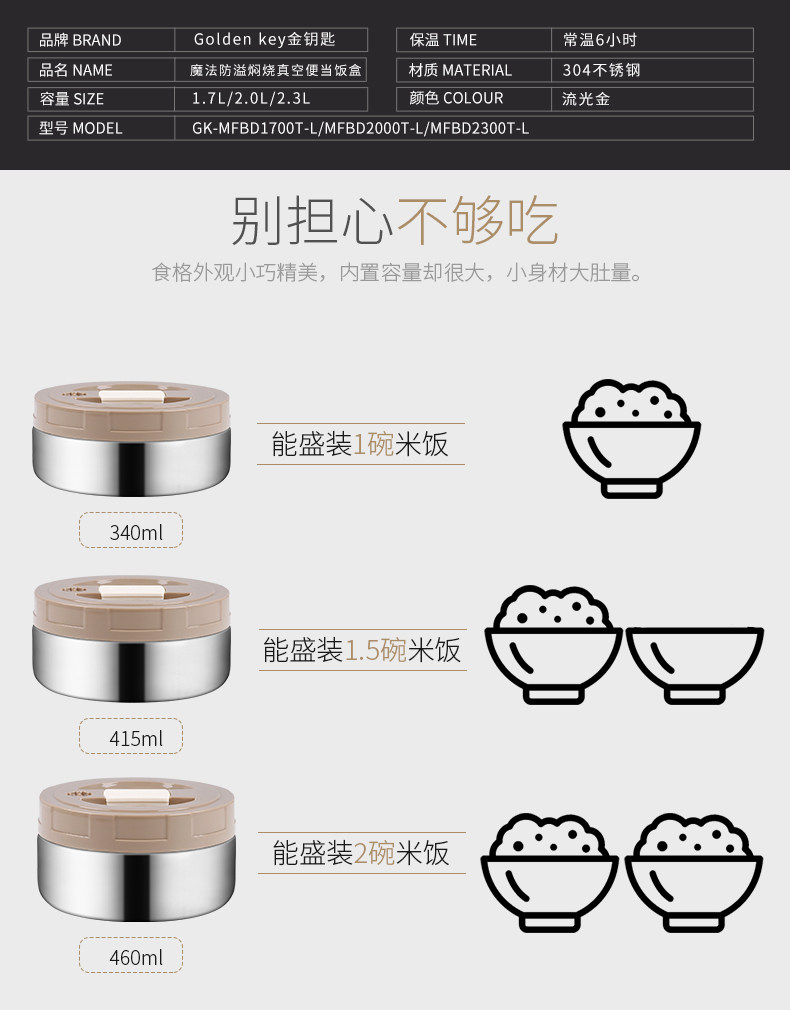 | 品牌 BRAND | Golden key金钥匙 | 保温 TIME | 常温6小时 |
|---|---|---|---|
| 品名 NAME | 魔法防溢焖烧真空便当饭盒 | 材质 MATERIAL | 304不锈钢 |
| 容量 SIZE | 1.7L/2.0L/2.3L | 颜色 COLOUR | 流光金 |
| 型号 MODEL | GK-MFBD1700T-L/MFBD2000T-L/MFBD2300T-L | | |

别担心不够吃

食格外观小巧精美，内置容量却很大，小身材大肚量。

能盛装1碗米饭

340ml

能盛装1.5碗米饭

415ml

能盛装2碗米饭

460ml