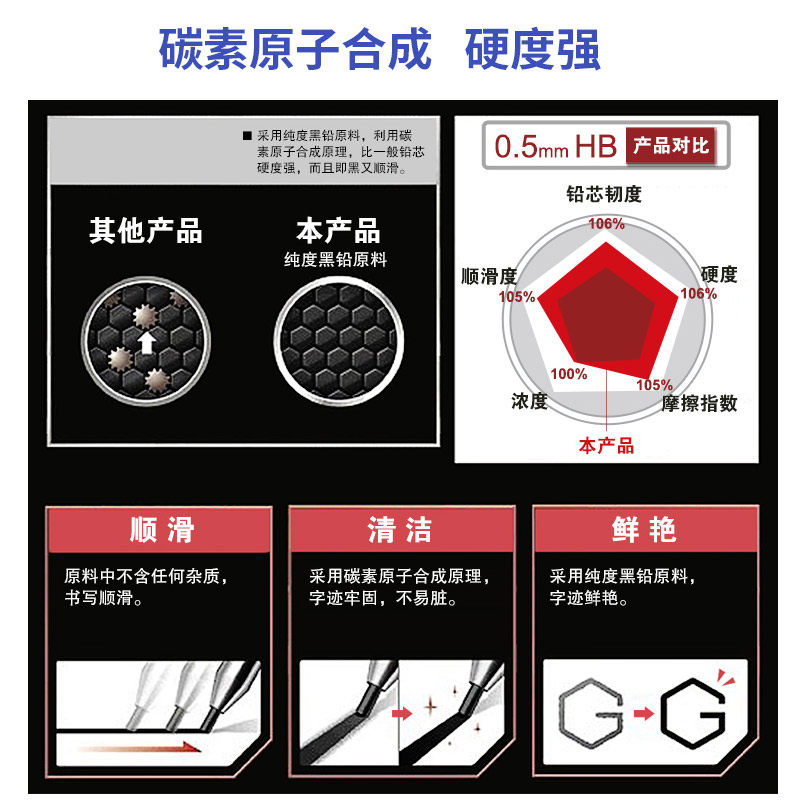 碳素原子合成 硬度强

■ 采用纯度黑铅原料，利用碳素原子合成原理，比一般铅芯硬度强，而且即黑又顺滑。

其他产品

本产品
纯度黑铅原料

0.5mm HB 产品对比

铅芯韧度
106%
硬度
106%
摩擦指数
105%
浓度
100%
顺滑度
105%
本产品

顺滑
原料中不含任何杂质，书写顺滑。

清洁
采用碳素原子合成原理，字迹牢固，不易脏。

鲜艳
采用纯度黑铅原料，字迹鲜艳。

G G