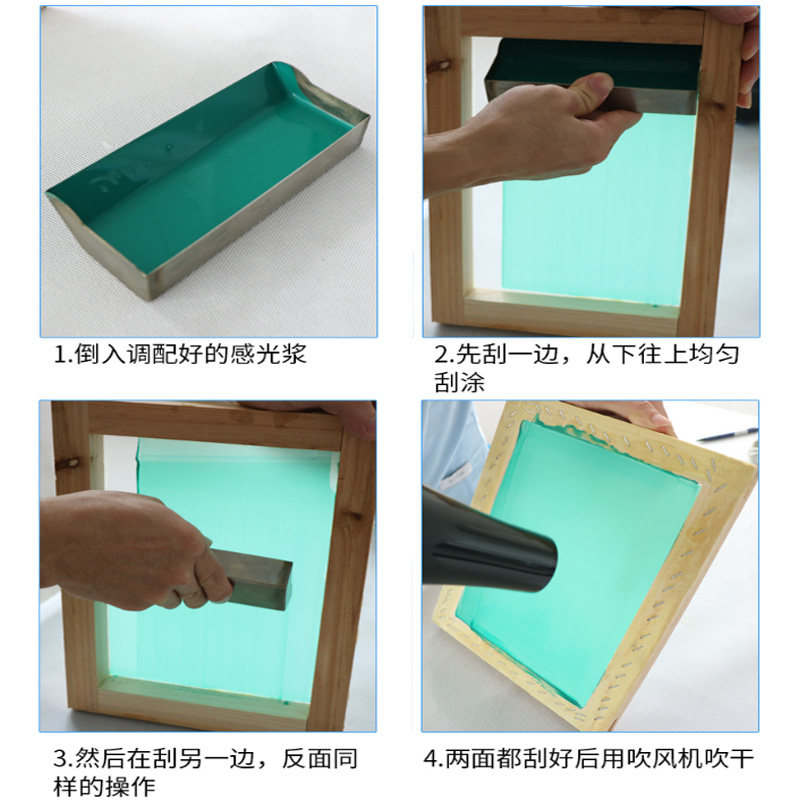 1.倒入调配好的感光浆

2.先刮一边，从下往上均匀刮涂

3.然后在刮另一边，反面同样的操作

4.两面都刮好后用吹风机吹干