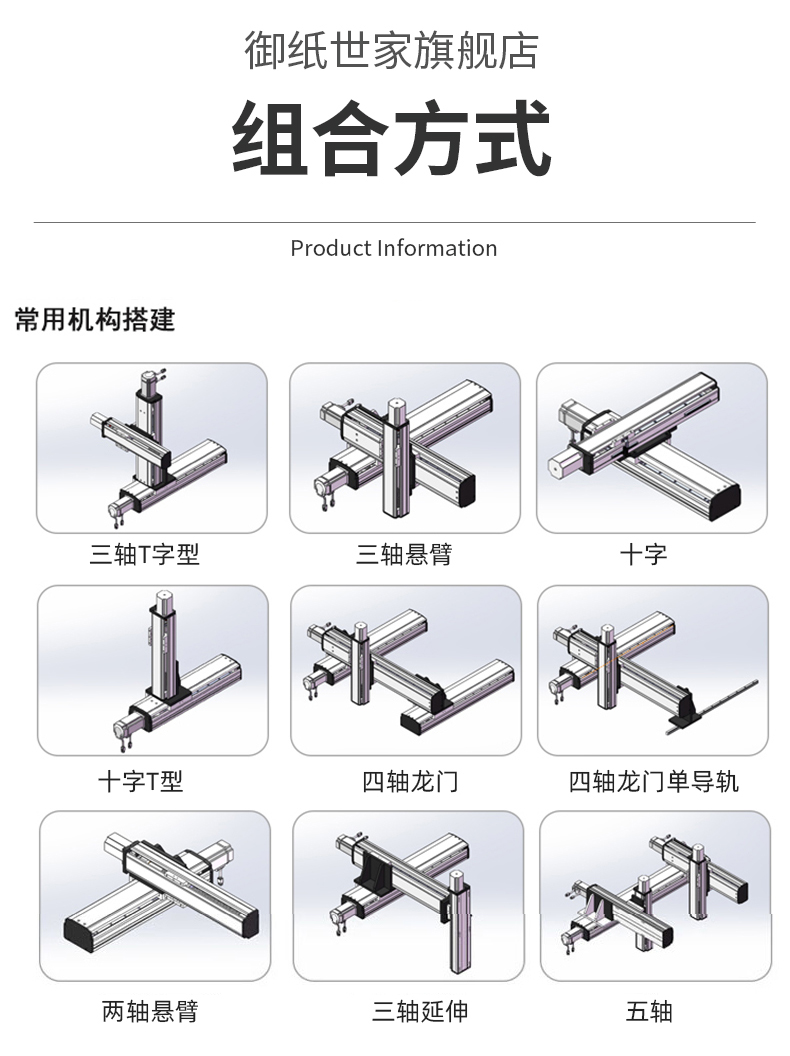 御纸世家旗舰店

组合方式

Product Information

常用机构搭建

三轴T字型

三轴悬臂

十字

十字T型

四轴龙门

四轴龙门单导轨

两轴悬臂

三轴延伸

五轴