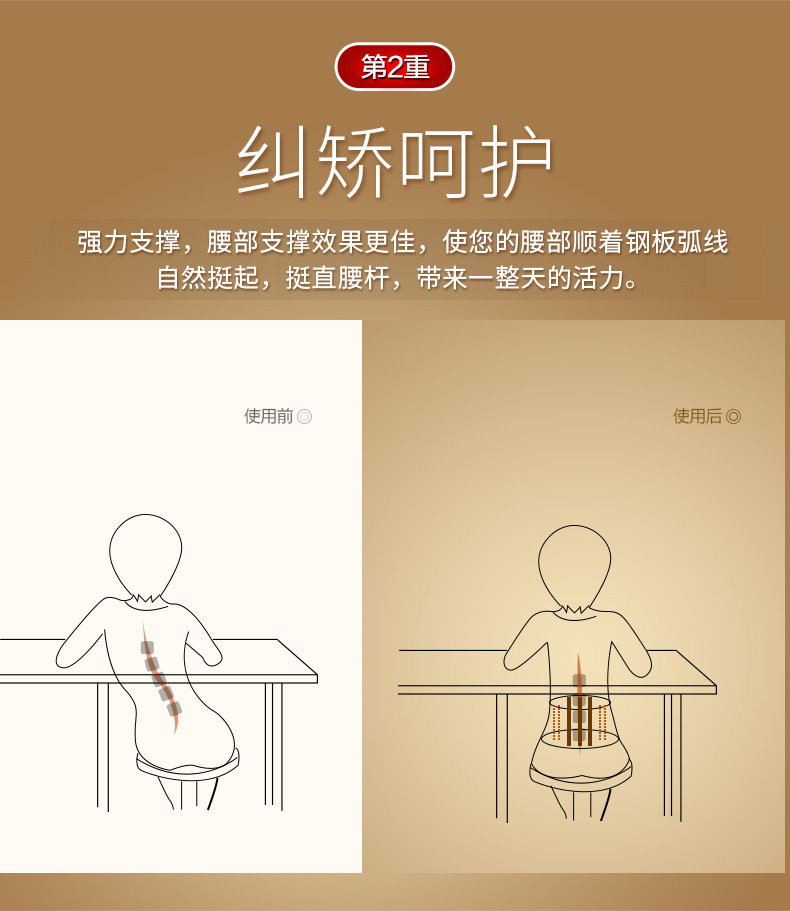 第2重

纠矫呵护

强力支撑，腰部支撑效果更佳，使您的腰部顺着钢板弧线自然挺起，挺直腰杆，带来一整天的活力。

使用前 ◎

使用后 ◎