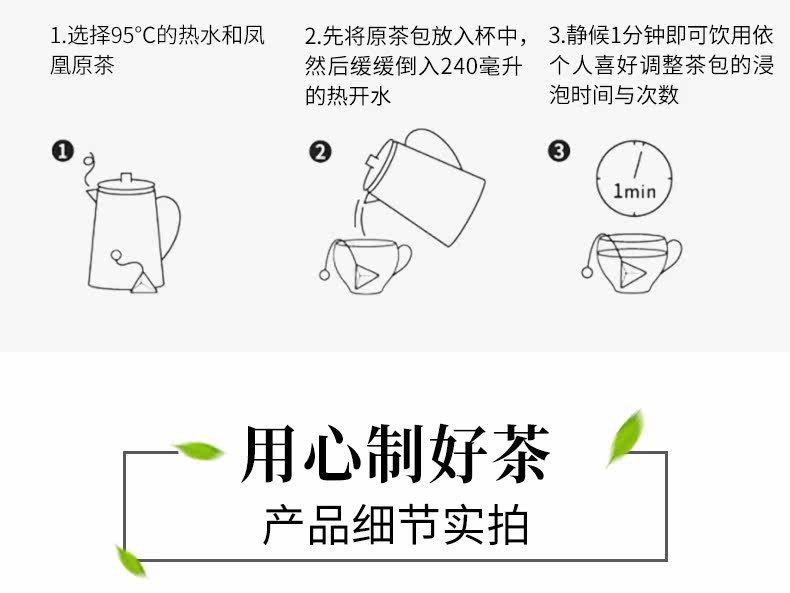 1.选择95°C的热水和凤凰原茶

2.先将原茶包放入杯中，然后缓缓倒入240毫升的热开水

3.静候1分钟即可饮用依个人喜好调整茶包的浸泡时间与次数

❶

❷

❸

1min

用心制好茶

产品细节实拍