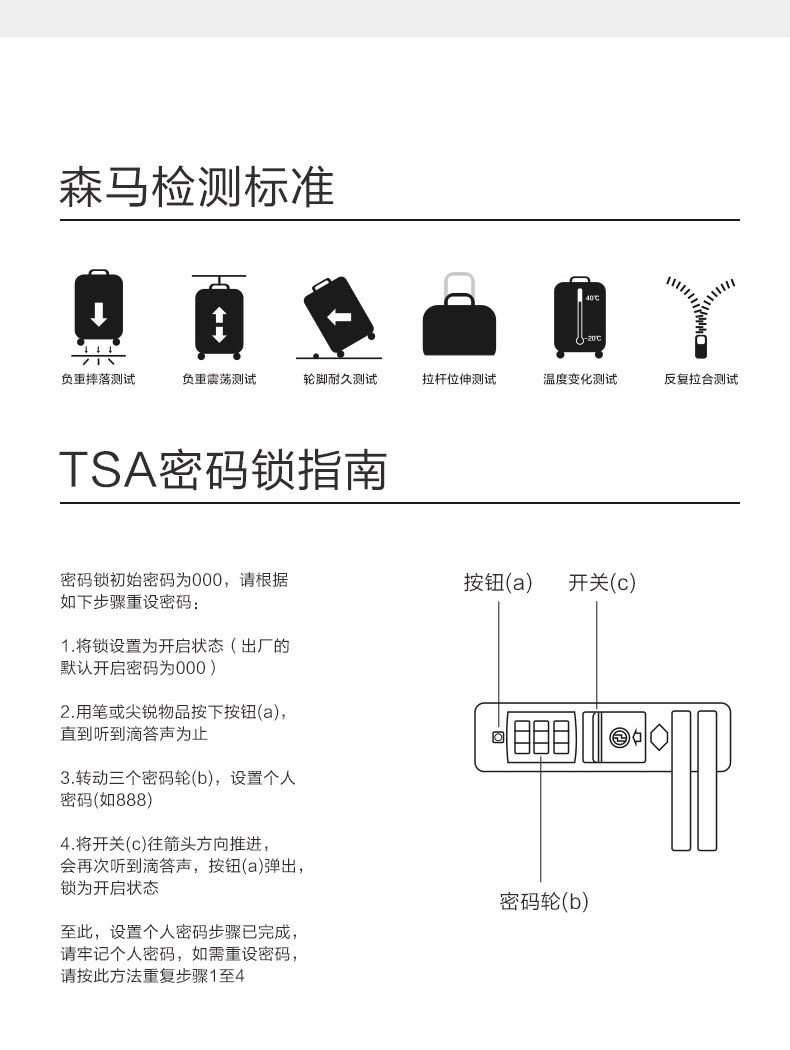 森马检测标准

40℃

-20℃

负重摔落测试　负重震荡测试　轮脚耐久测试　拉杆位伸测试　温度变化测试　反复拉合测试

TSA密码锁指南

密码锁初始密码为000，请根据如下步骤重设密码：

1.将锁设置为开启状态（出厂的默认开启密码为000）

2.用笔或尖锐物品按下按钮(a)，直到听到滴答声为止

3.转动三个密码轮(b)，设置个人密码(如888)

4.将开关(c)往箭头方向推进，会再次听到滴答声，按钮(a)弹出，锁为开启状态

至此，设置个人密码步骤已完成，请牢记个人密码，如需重设密码，请按此方法重复步骤1至4

按钮(a)

开关(c)

密码轮(b)