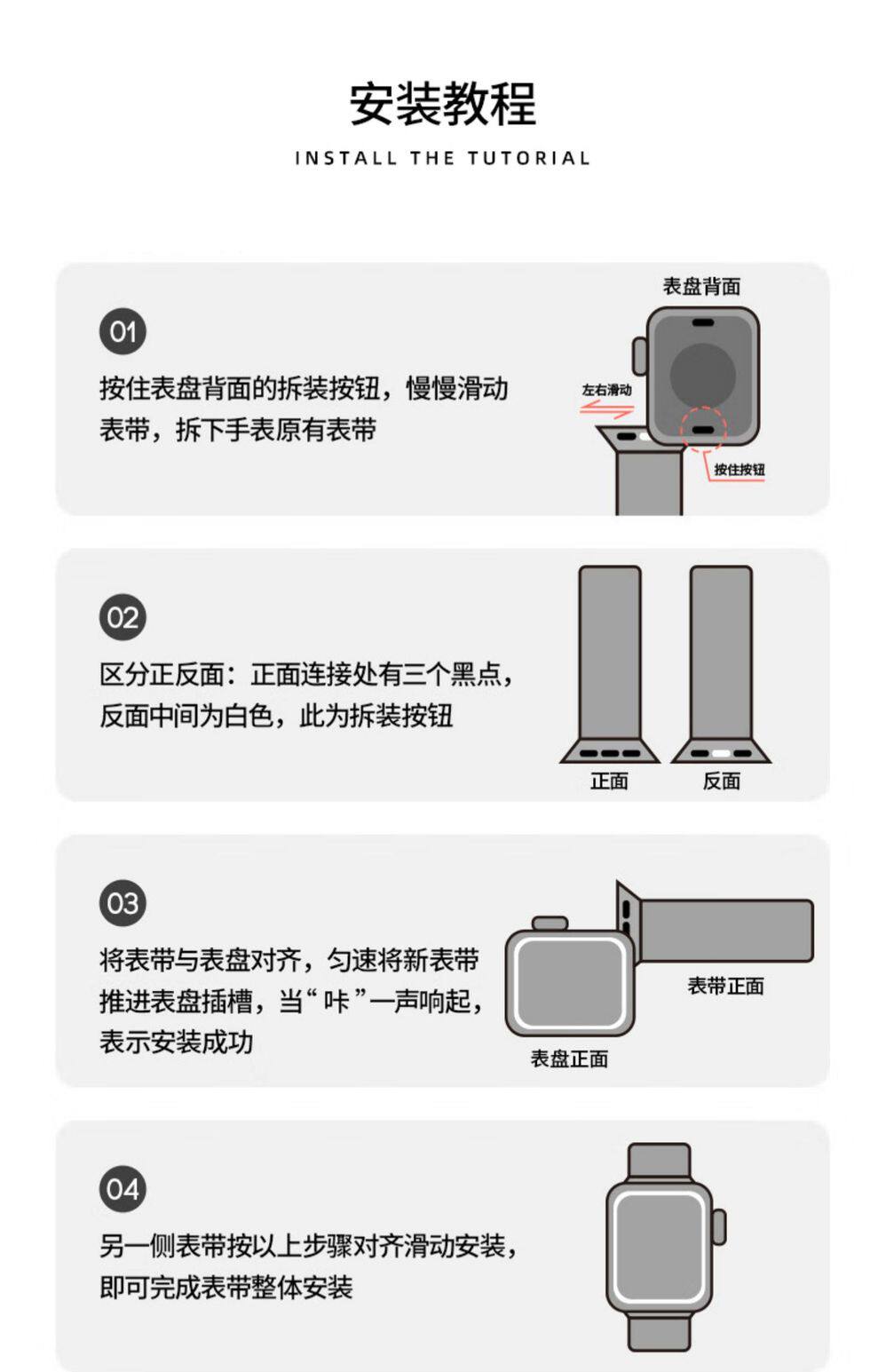 安装教程

INSTALL THE TUTORIAL

01

按住表盘背面的拆装按钮，慢慢滑动表带，拆下手表原有表带

表盘背面

左右滑动

按住按钮

02

区分正反面：正面连接处有三个黑点，反面中间为白色，此为拆装按钮

正面

反面

03

将表带与表盘对齐，匀速将新表带推进表盘插槽，当“咔”一声响起，表示安装成功

表带正面

表盘正面

04

另一侧表带按以上步骤对齐滑动安装，即可完成表带整体安装