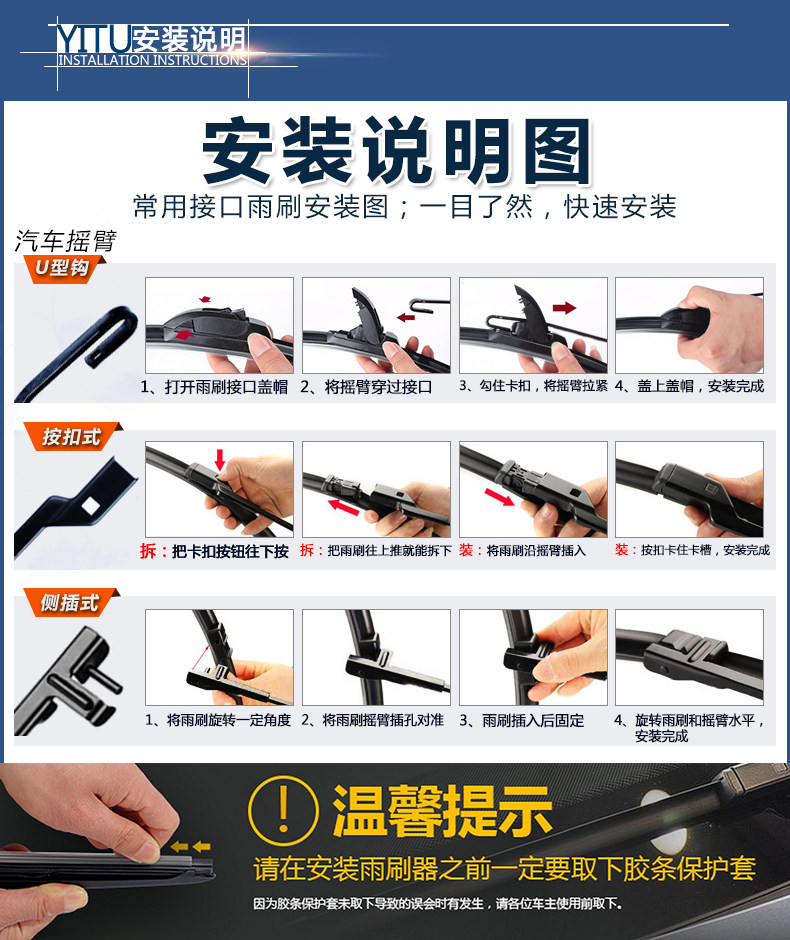 YITU安装说明
INSTALLATION INSTRUCTIONS

安装说明图

常用接口雨刷安装图；一目了然，快速安装

汽车摇臂

U型钩

1、打开雨刷接口盖帽

2、将摇臂穿过接口

3、勾住卡扣，将摇臂拉紧

4、盖上盖帽，安装完成

按扣式

拆：把卡扣按钮往下按

拆：把雨刷往上推就能拆下

装：将雨刷沿摇臂插入

装：按扣卡住卡槽，安装完成

侧插式

1、将雨刷旋转一定角度

2、将雨刷摇臂插孔对准

3、雨刷插入后固定

4、旋转雨刷和摇臂水平，安装完成

温馨提示

请在安装雨刷器之前一定要取下胶条保护套

因为胶条保护套未取下导致的误会时有发生，请各位车主使用前取下。