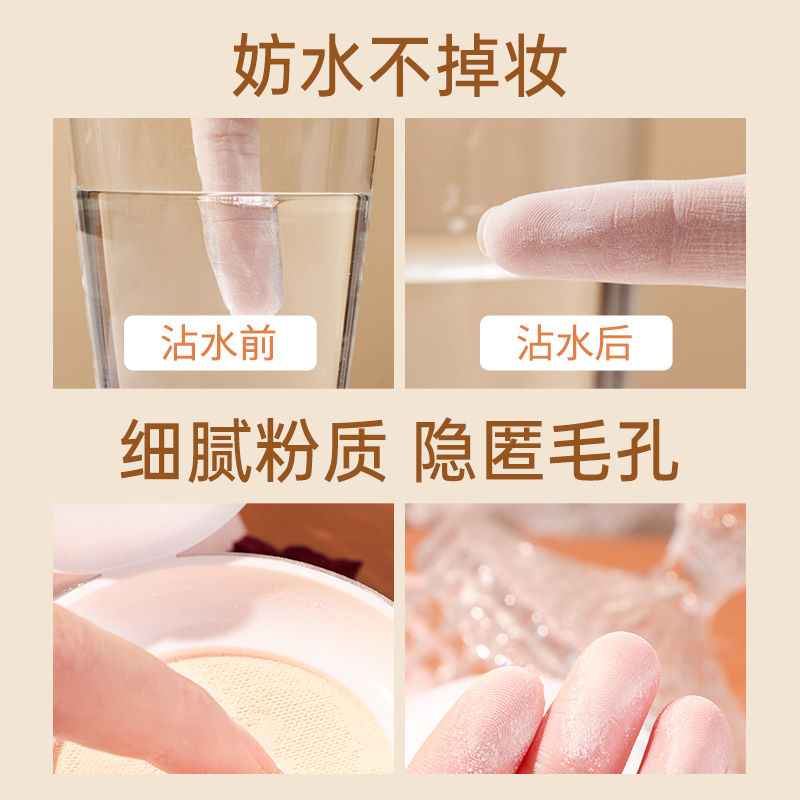 妨水不掉妆

沾水前

沾水后

细腻粉质 隐匿毛孔