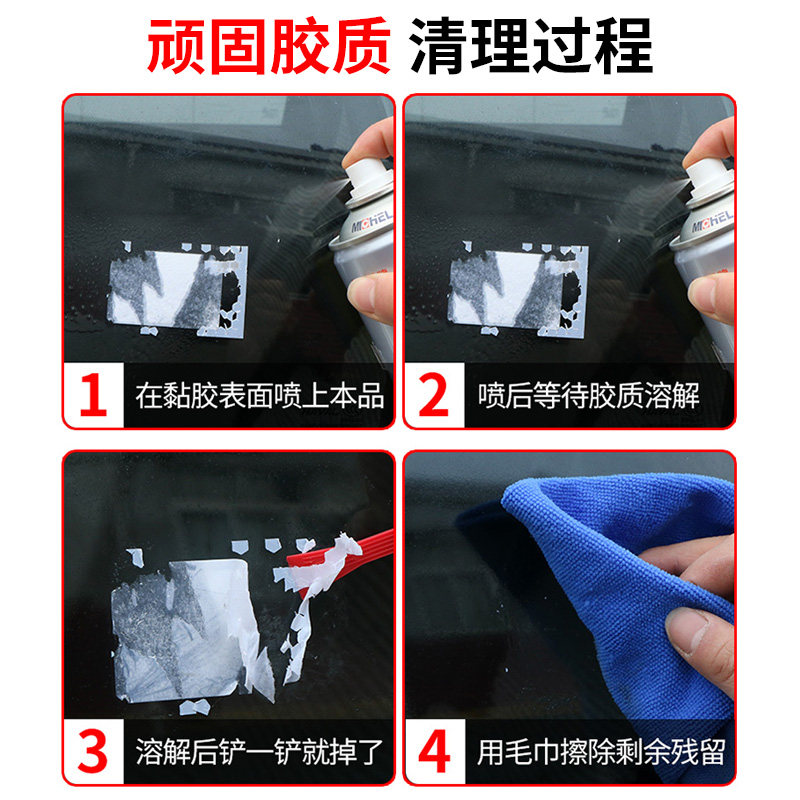 顽固胶质 清理过程

MICHEL

1 在黏胶表面喷上本品

MICHEL

2 喷后等待胶质溶解

3 溶解后铲一铲就掉了

4 用毛巾擦除剩余残留