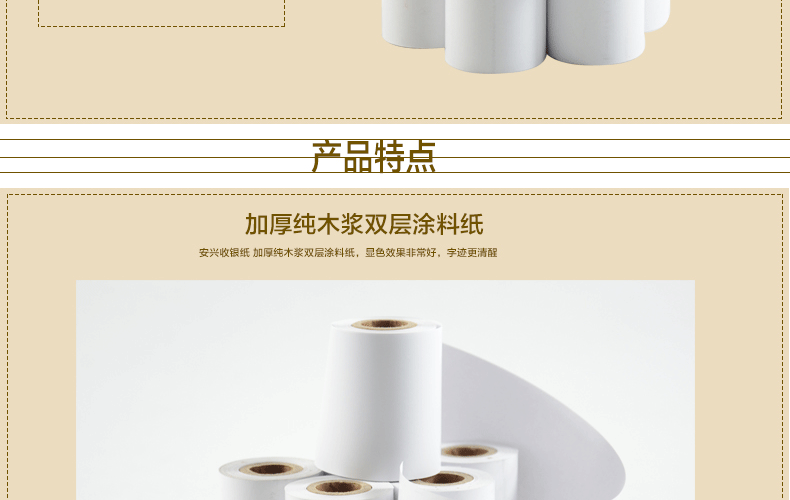 产品特点

加厚纯木浆双层涂料纸

安兴收银纸 加厚纯木浆双层涂料纸，显色效果非常好，字迹更清醒