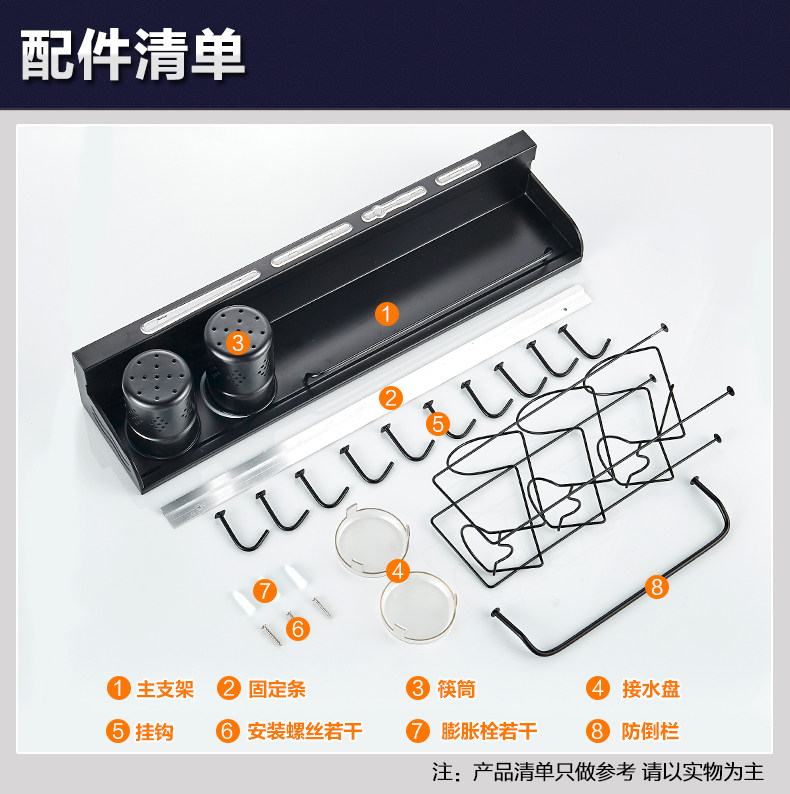 配件清单

1
3
2
5
4
7
6
8

1 主支架 2 固定条 3 筷筒 4 接水盘

5 挂钩 6 安装螺丝若干 7 膨胀栓若干 8 防倒栏

注：产品清单只做参考 请以实物为主