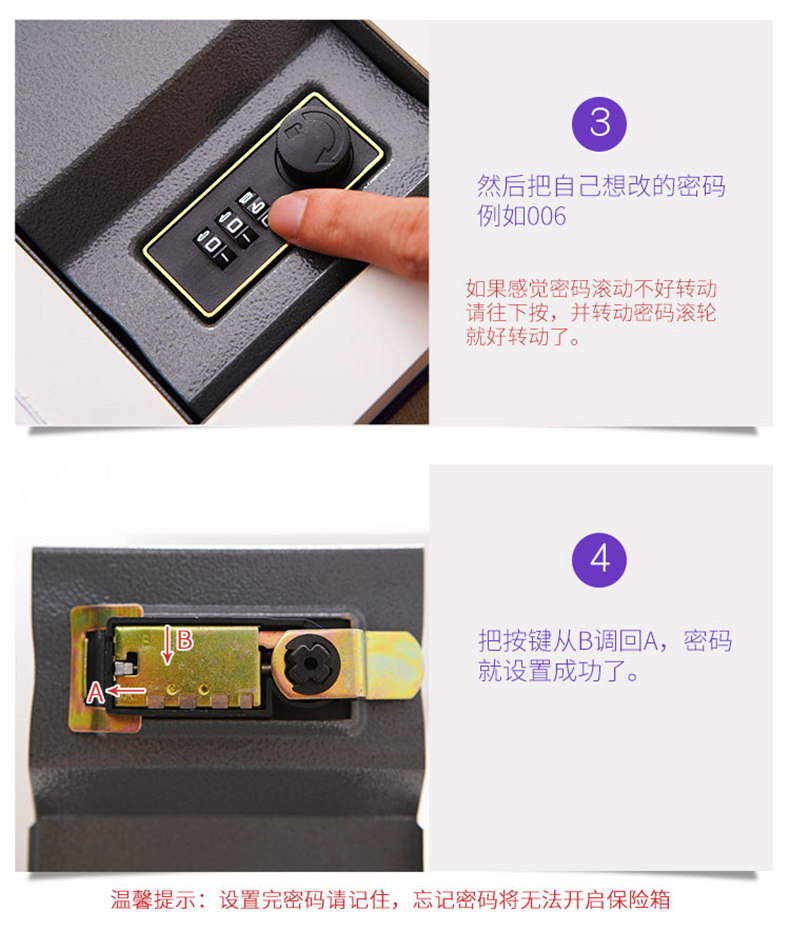 3

然后把自己想改的密码
例如006

如果感觉密码滚动不好转动
请往下按，并转动密码滚轮
就好转动了。

B
A

4

把按键从B调回A，密码
就设置成功了。

温馨提示：设置完密码请记住，忘记密码将无法开启保险箱