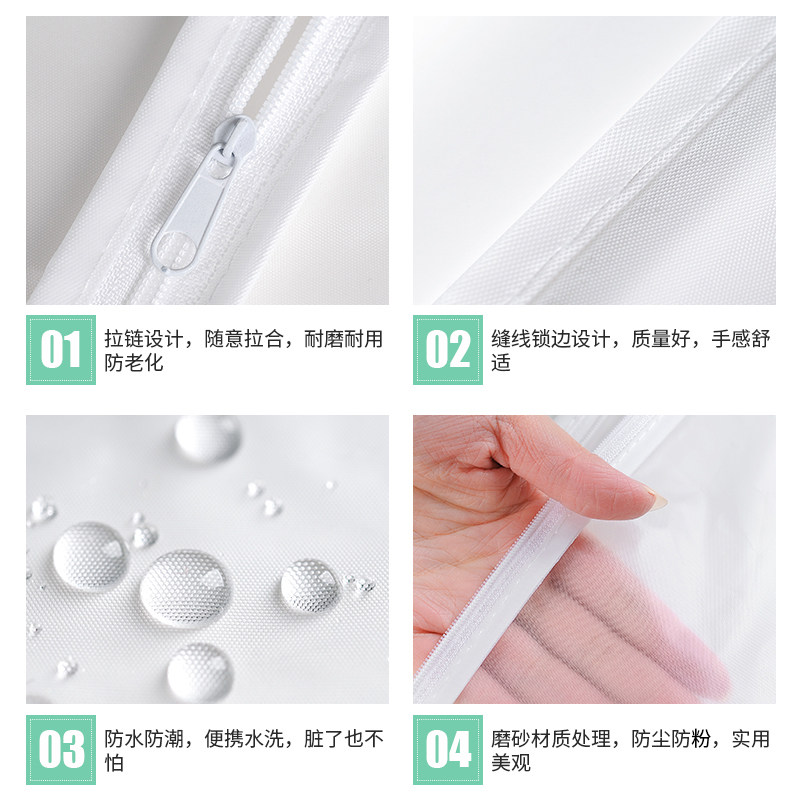 01 拉链设计，随意拉合，耐磨耐用防老化

02 缝线锁边设计，质量好，手感舒适

03 防水防潮，便携水洗，脏了也不怕

04 磨砂材质处理，防尘防粉，实用美观