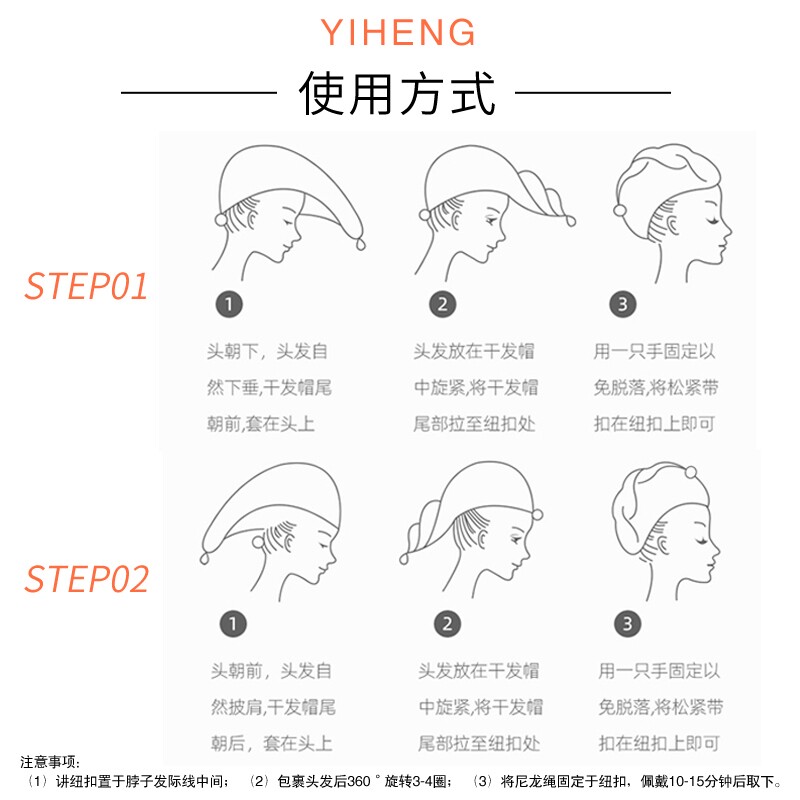 YIHENG

使用方式

STEP01

1
头朝下，头发自然下垂,干发帽尾朝前,套在头上

2
头发放在干发帽中旋紧,将干发帽尾部拉至纽扣处

3
用一只手固定以免脱落,将松紧带扣在纽扣上即可

STEP02

1
头朝前，头发自然披肩,干发帽尾朝后，套在头上

2
头发放在干发帽中旋紧,将干发帽尾部拉至纽扣处

3
用一只手固定以免脱落,将松紧带扣在纽扣上即可

注意事项:
（1）讲纽扣置于脖子发际线中间；（2）包裹头发后360°旋转3-4圈；（3）将尼龙绳固定于纽扣，佩戴10-15分钟后取下。