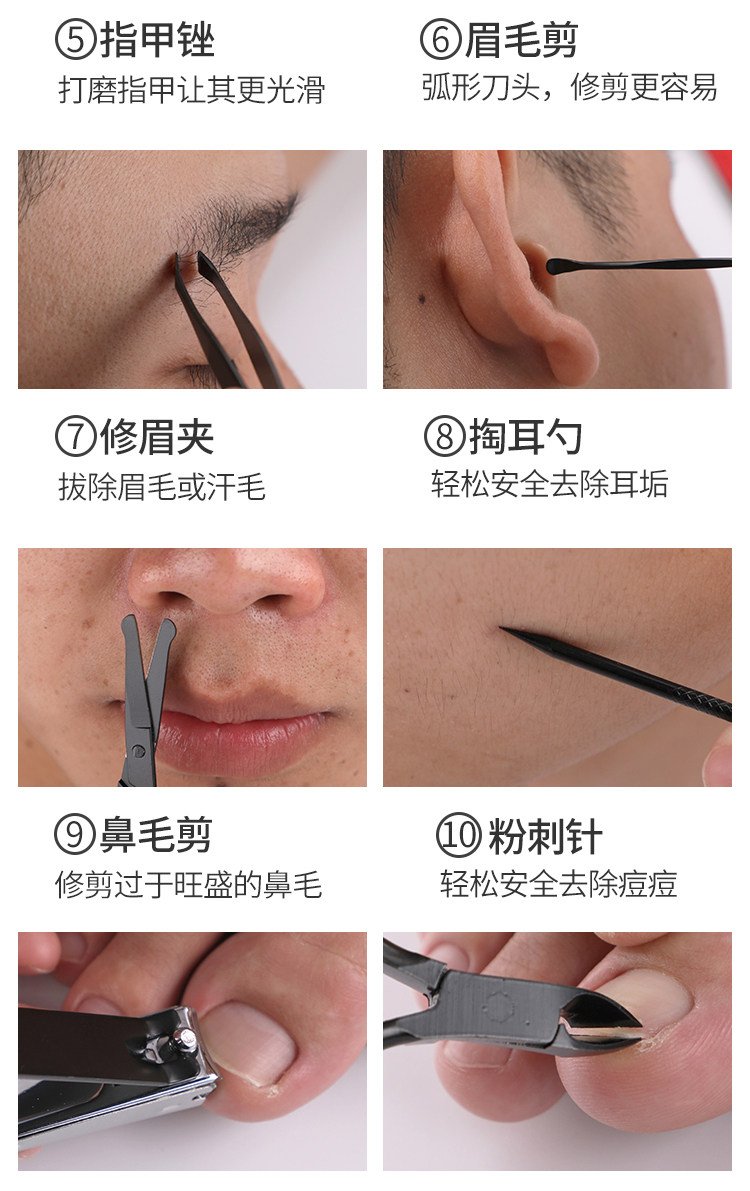 ⑤指甲锉
打磨指甲让其更光滑

⑥眉毛剪
弧形刀头，修剪更容易

⑦修眉夹
拔除眉毛或汗毛

⑧掏耳勺
轻松安全去除耳垢

⑨鼻毛剪
修剪过于旺盛的鼻毛

⑩粉刺针
轻松安全去除痘痘