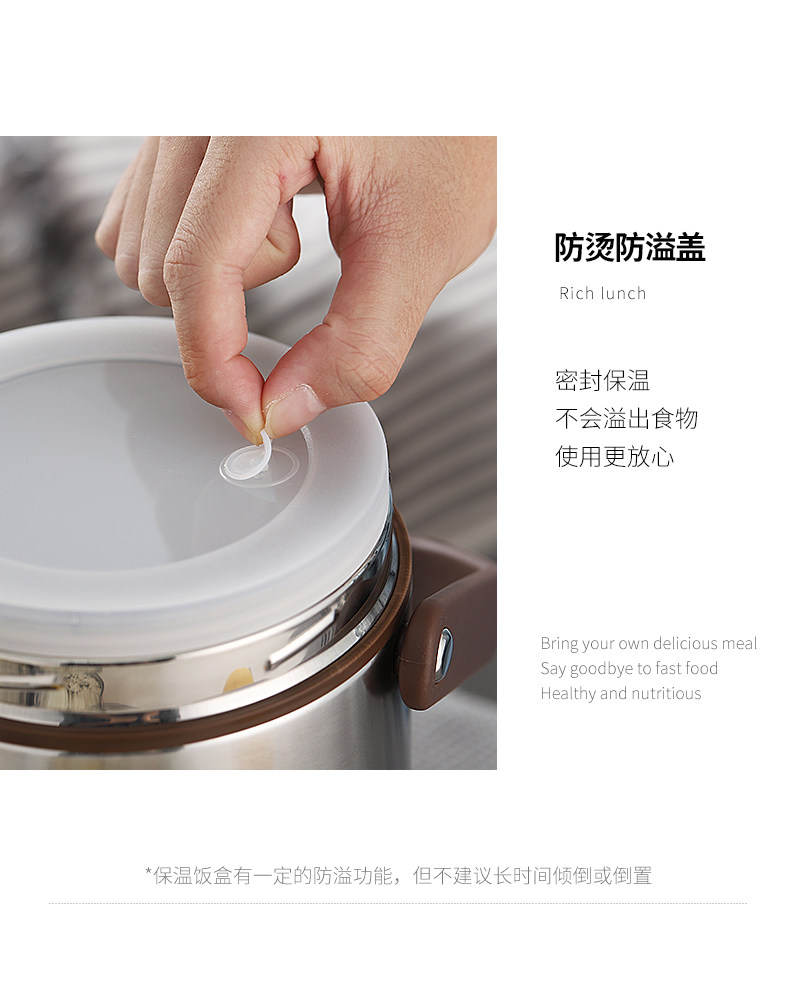 防烫防溢盖

Rich lunch

密封保温
不会溢出食物
使用更放心

Bring your own delicious meal
Say goodbye to fast food
Healthy and nutritious

*保温饭盒有一定的防溢功能，但不建议长时间倾倒或倒置