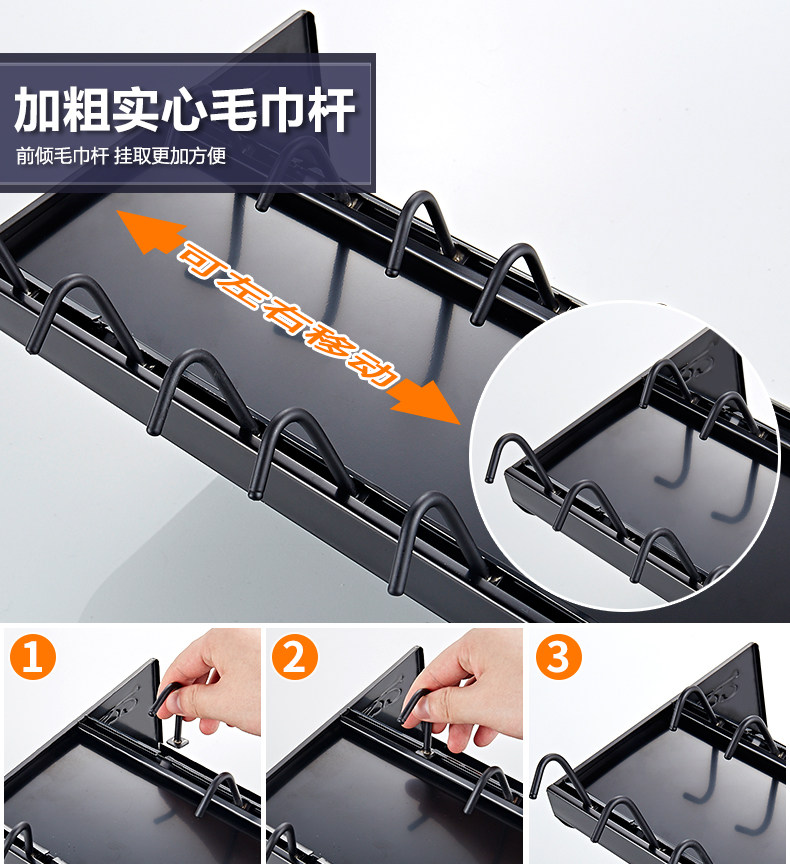 加粗实心毛巾杆
前倾毛巾杆 挂取更加方便

可左右移动

1

2

3