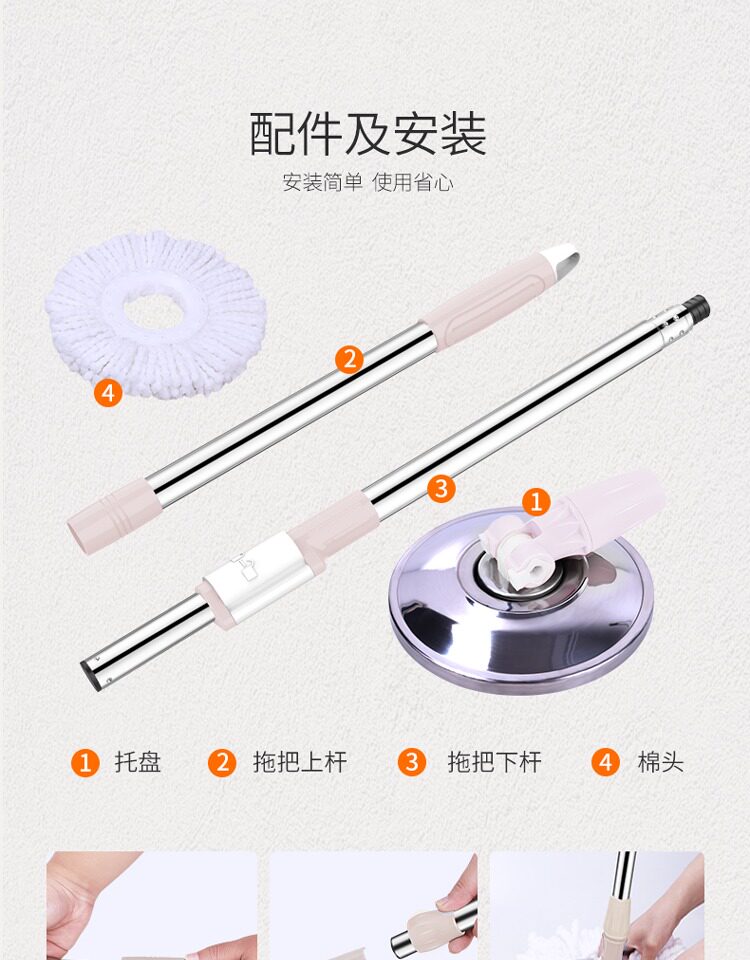 配件及安装

安装简单 使用省心

4

2

3

1

1 托盘 2 拖把上杆 3 拖把下杆 4 棉头