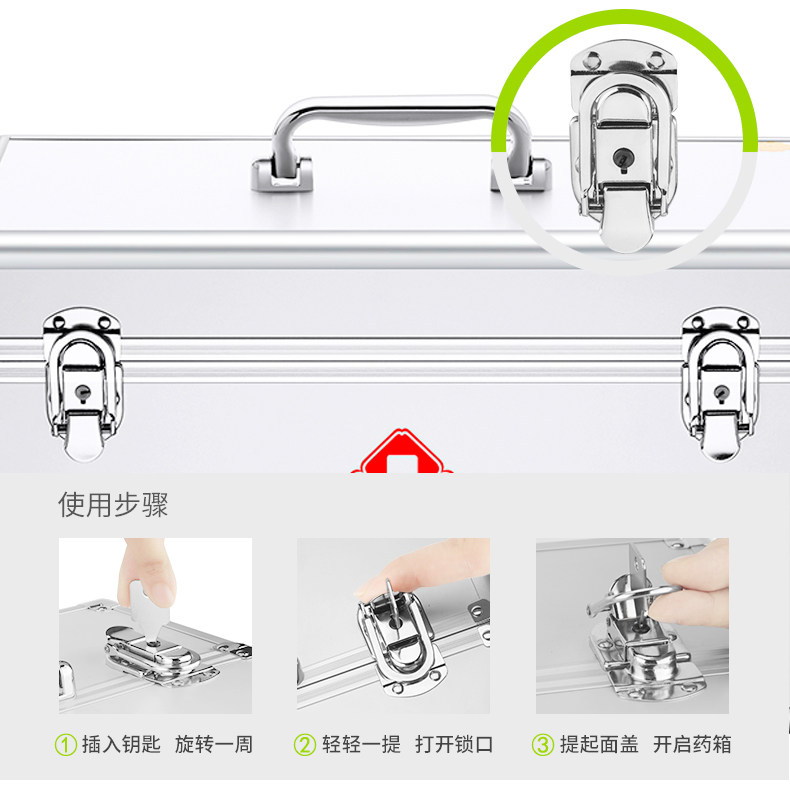 使用步骤

① 插入钥匙 旋转一周

② 轻轻一提 打开锁口

③ 提起面盖 开启药箱