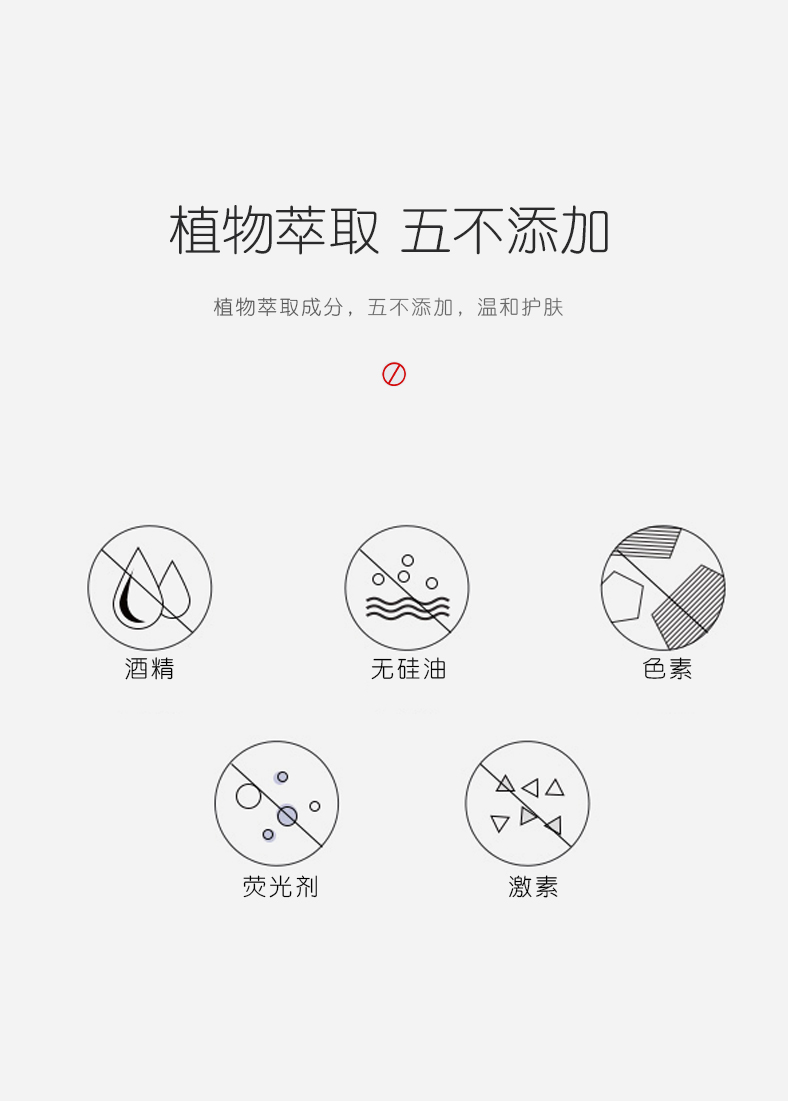 植物萃取 五不添加

植物萃取成分，五不添加，温和护肤

酒精

无硅油

色素

荧光剂

激素