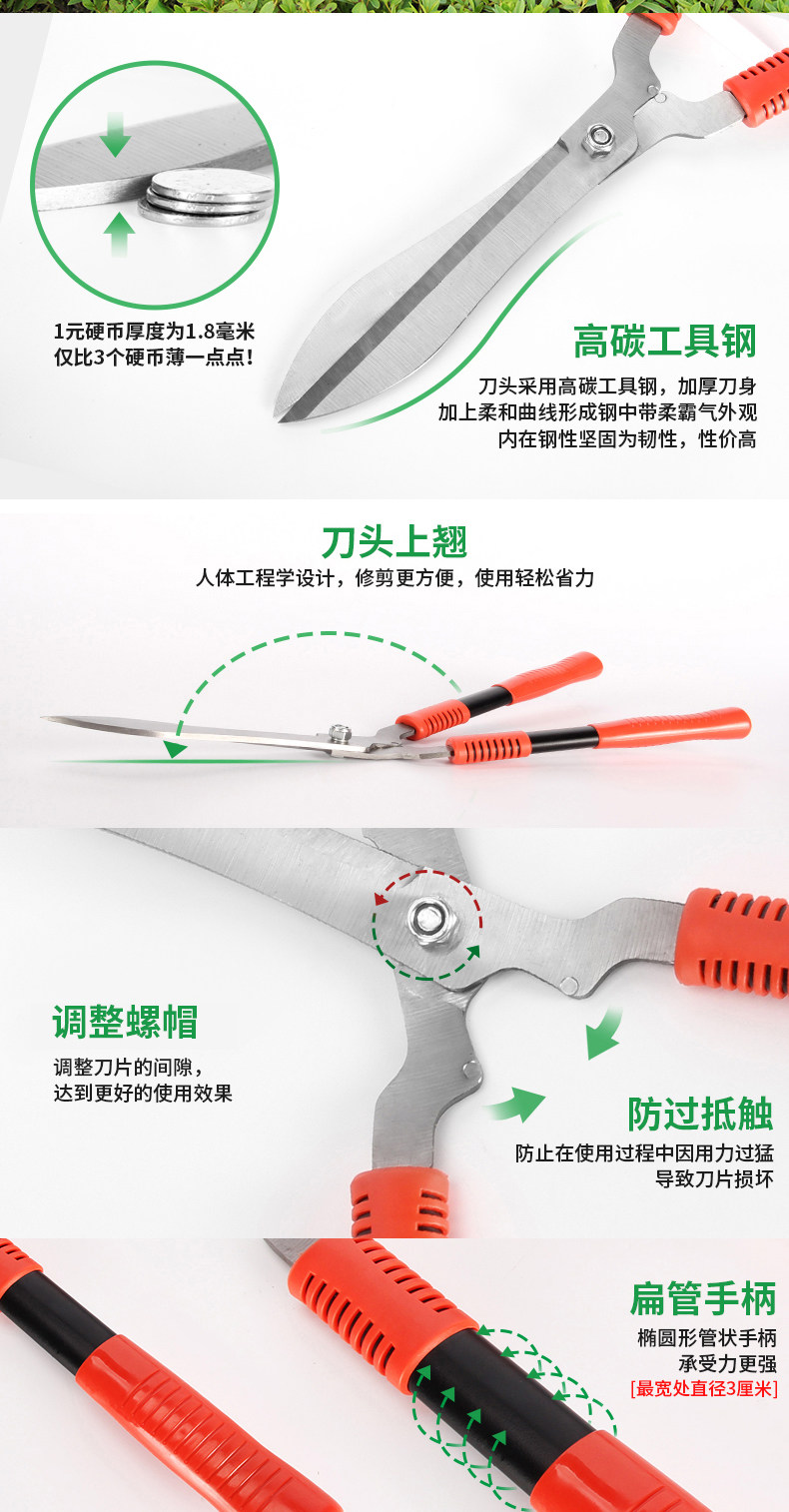 1元硬币厚度为1.8毫米
仅比3个硬币薄一点点!

高碳工具钢

刀头采用高碳工具钢，加厚刀身
加上柔和曲线形成钢中带柔霸气外观
内在钢性坚固为韧性，性价高

刀头上翘

人体工程学设计，修剪更方便，使用轻松省力

调整螺帽

调整刀片的间隙，
达到更好的使用效果

防过抵触

防止在使用过程中因用力过猛
导致刀片损坏

扁管手柄

椭圆形管状手柄
承受力更强
[最宽处直径3厘米]