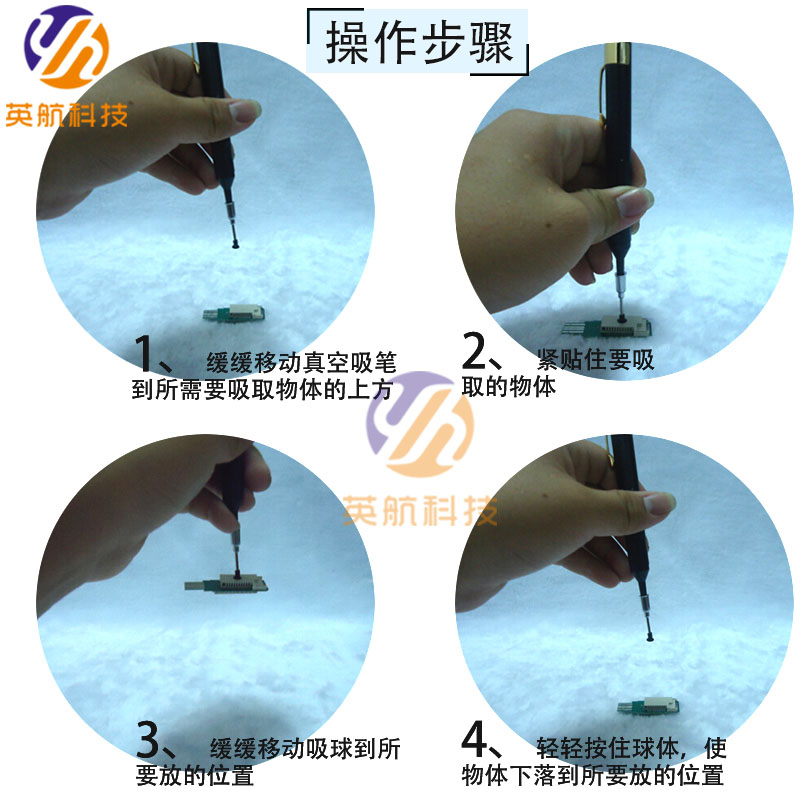 英航科技

「操作步骤」

1、 缓缓移动真空吸笔到所需要吸取物体的上方

2、 紧贴住要吸取的物体

英航科技

3、 缓缓移动吸球到所要放的位置

4、 轻轻按住球体，使物体下落到所要放的位置