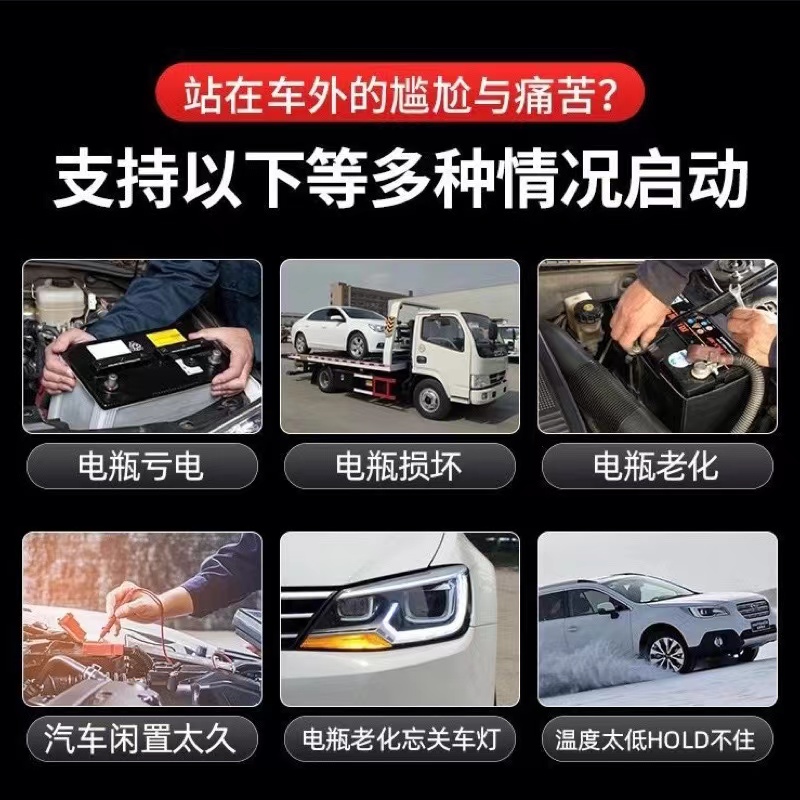 站在车外的尴尬与痛苦?

支持以下等多种情况启动

电瓶亏电

电瓶损坏

电瓶老化

汽车闲置太久

电瓶老化忘关车灯

温度太低HOLD不住