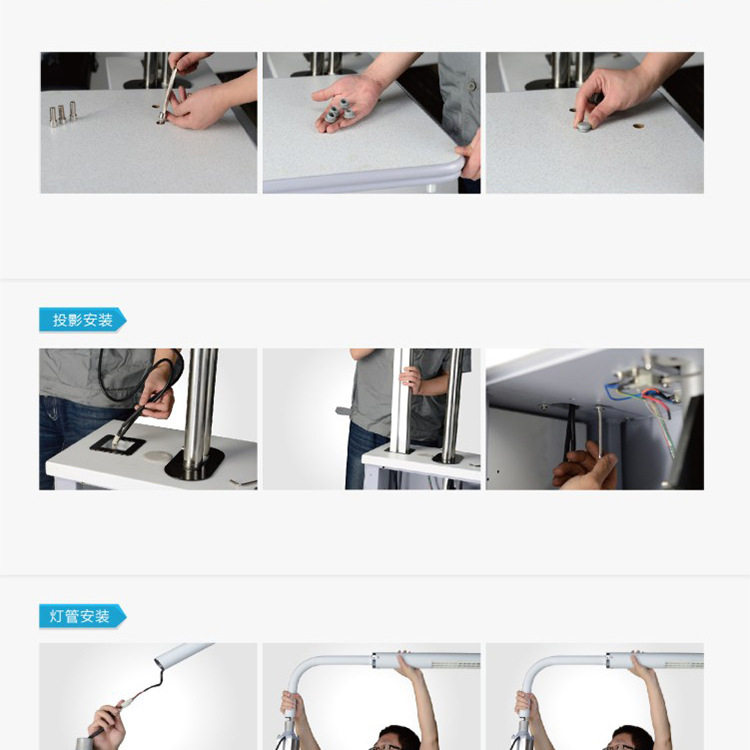 投影安装

灯管安装