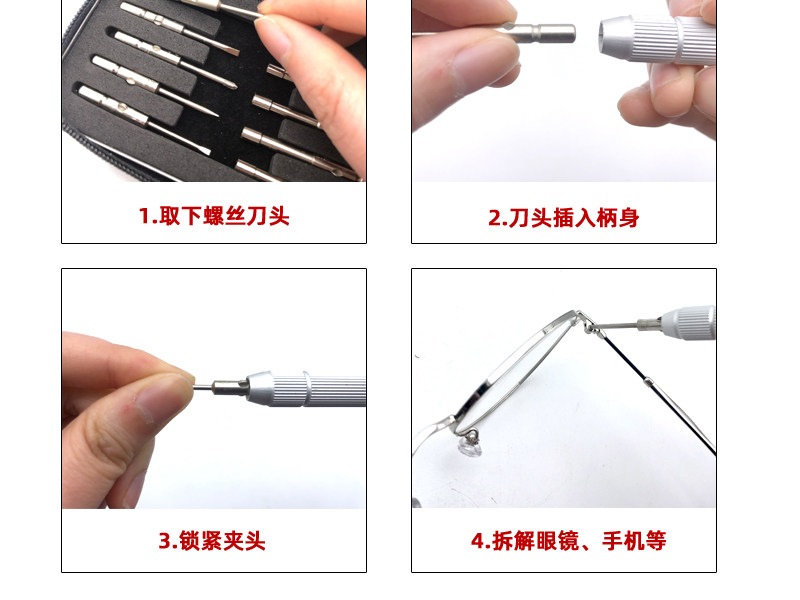 1.取下螺丝刀头

2.刀头插入柄身

3.锁紧夹头

4.拆解眼镜、手机等