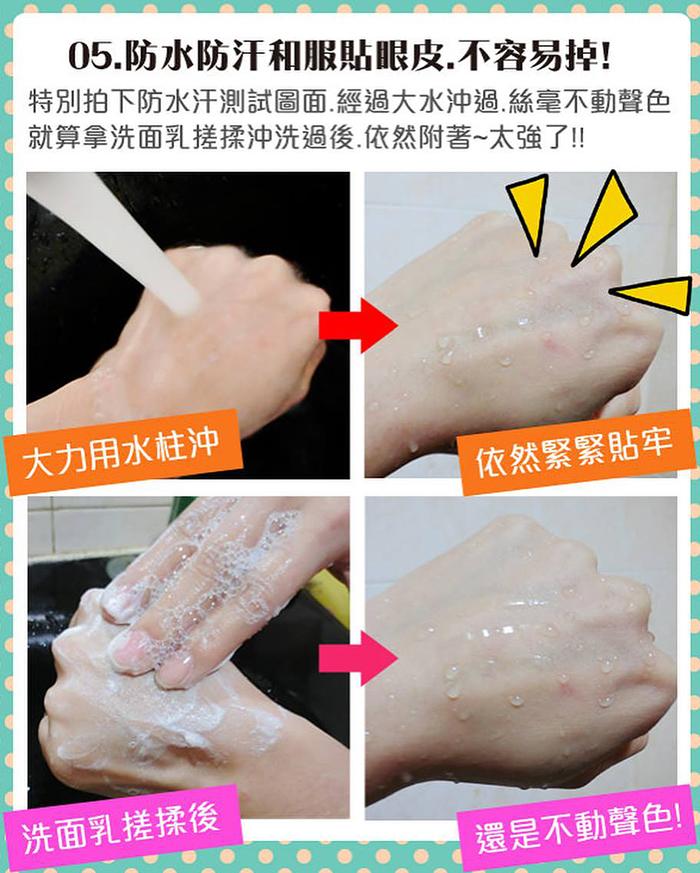 05.防水防汗和服貼眼皮.不容易掉!

特別拍下防水汗測試圖面.經過大水沖過.絲毫不動聲色
就算拿洗面乳搓揉沖洗過後.依然附著~太強了!!

大力用水柱沖

依然緊緊貼牢

洗面乳搓揉後

還是不動聲色!