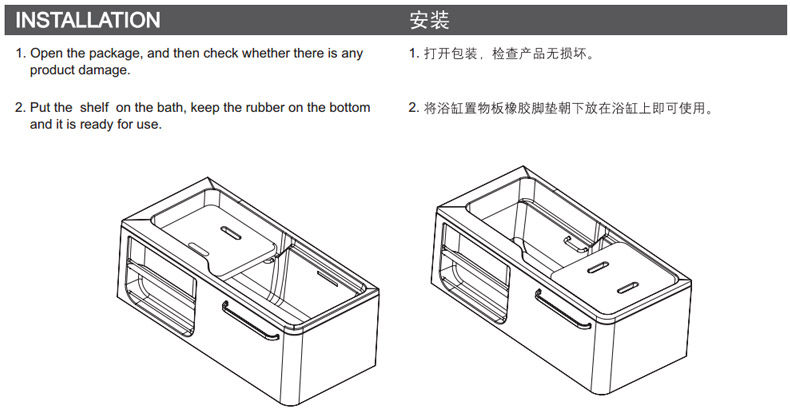 INSTALLATION

1. Open the package, and then check whether there is any product damage.

2. Put the shelf on the bath, keep the rubber on the bottom and it is ready for use.

安装

1. 打开包装，检查产品无损坏。

2. 将浴缸置物板橡胶脚垫朝下放在浴缸上即可使用。