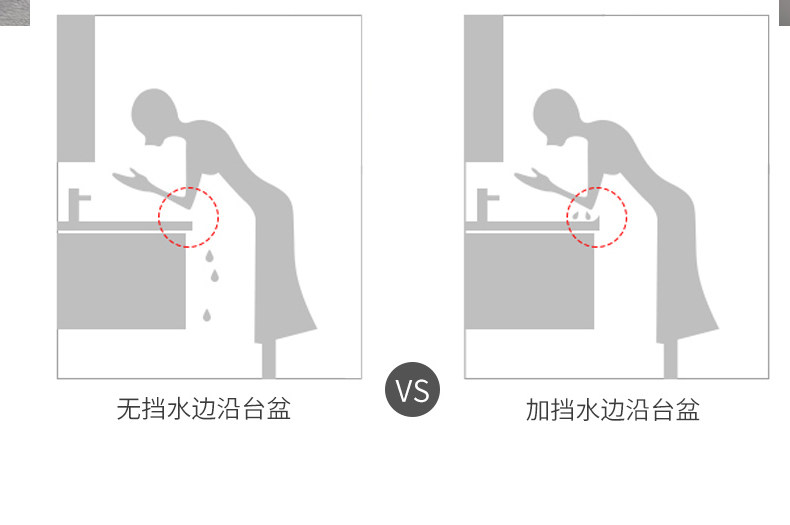 无挡水边沿台盆

VS

加挡水边沿台盆