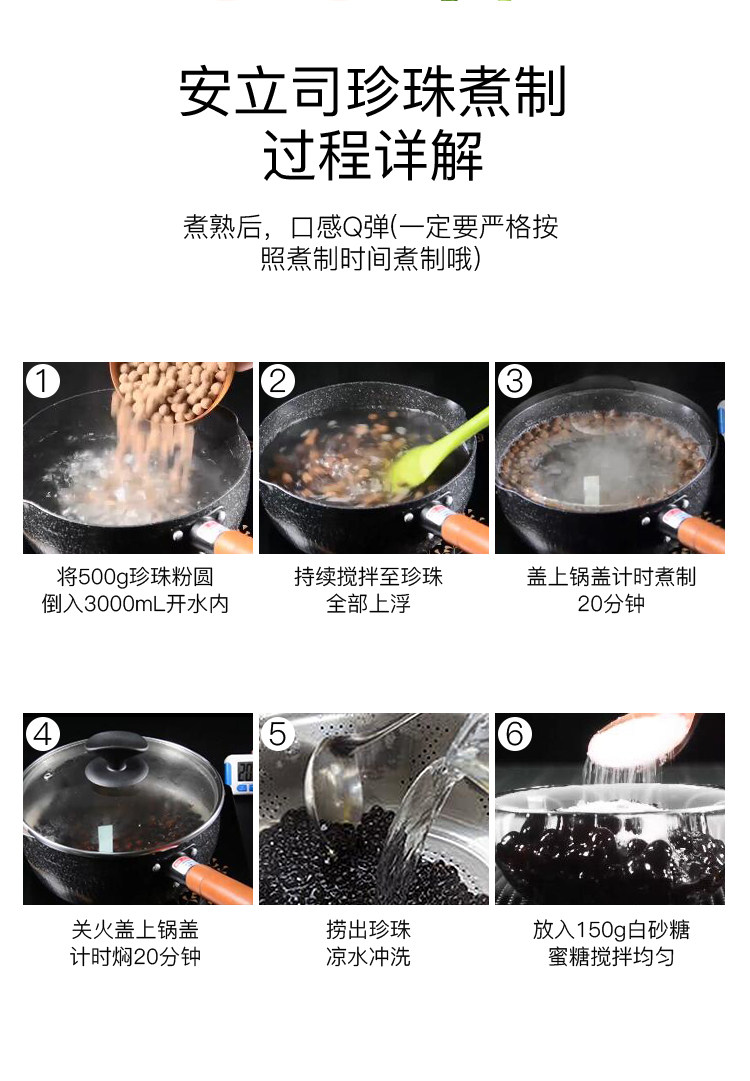 安立司珍珠煮制
过程详解

煮熟后，口感Q弹(一定要严格按照煮制时间煮制哦)

1

将500g珍珠粉圆
倒入3000mL开水内

2

持续搅拌至珍珠
全部上浮

3

盖上锅盖计时煮制
20分钟

4

关火盖上锅盖
计时焖20分钟

5

捞出珍珠
凉水冲洗

6

放入150g白砂糖
蜜糖搅拌均匀