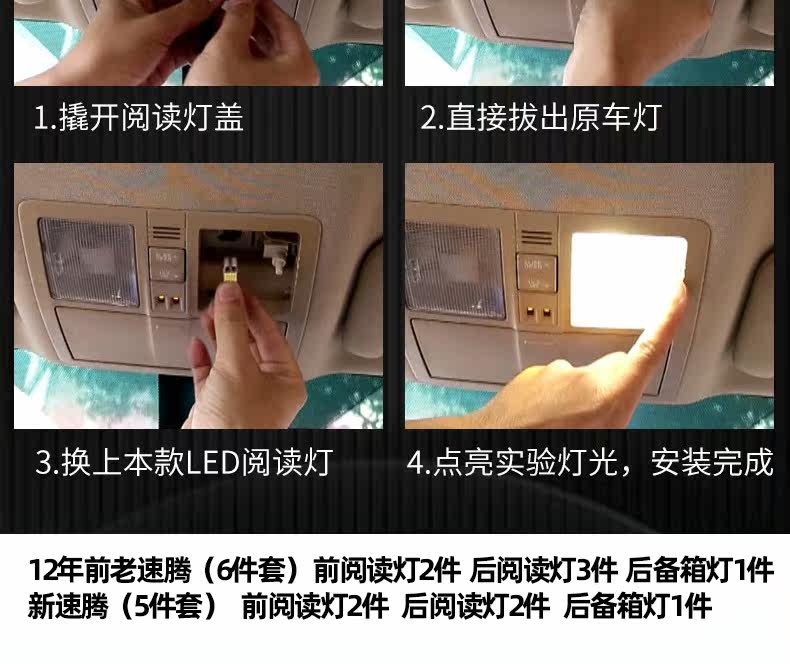 1.撬开阅读灯盖

2.直接拔出原车灯

3.换上本款LED阅读灯

4.点亮实验灯光，安装完成

12年前老速腾（6件套）前阅读灯2件 后阅读灯3件 后备箱灯1件
新速腾（5件套） 前阅读灯2件 后阅读灯2件 后备箱灯1件