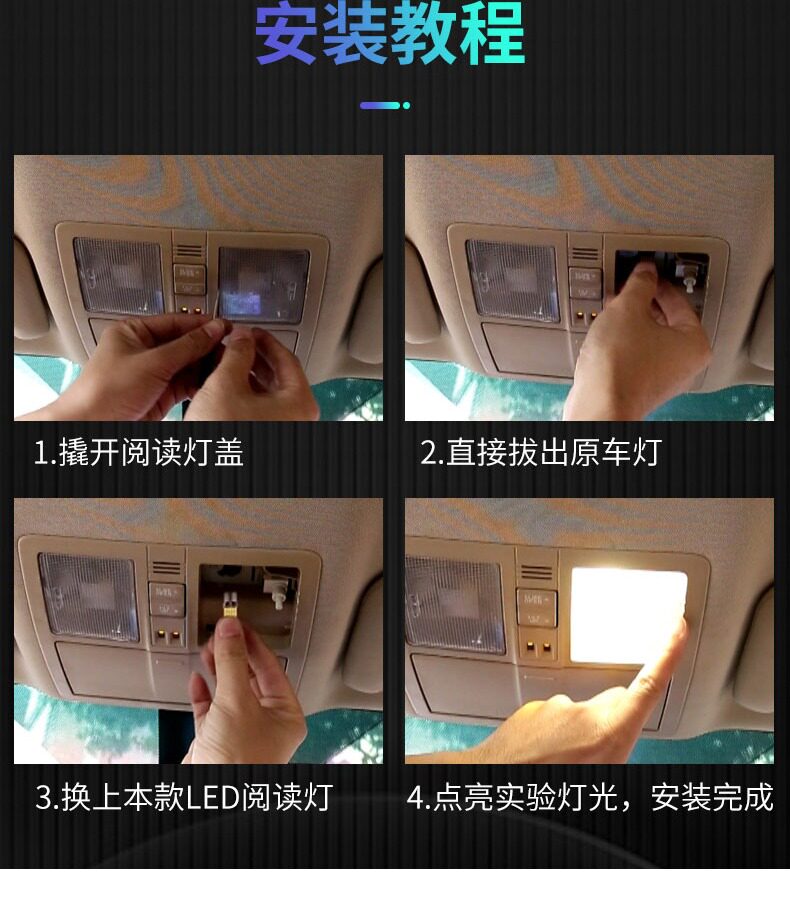 安装教程

1.撬开阅读灯盖

2.直接拔出原车灯

3.换上本款LED阅读灯

4.点亮实验灯光，安装完成