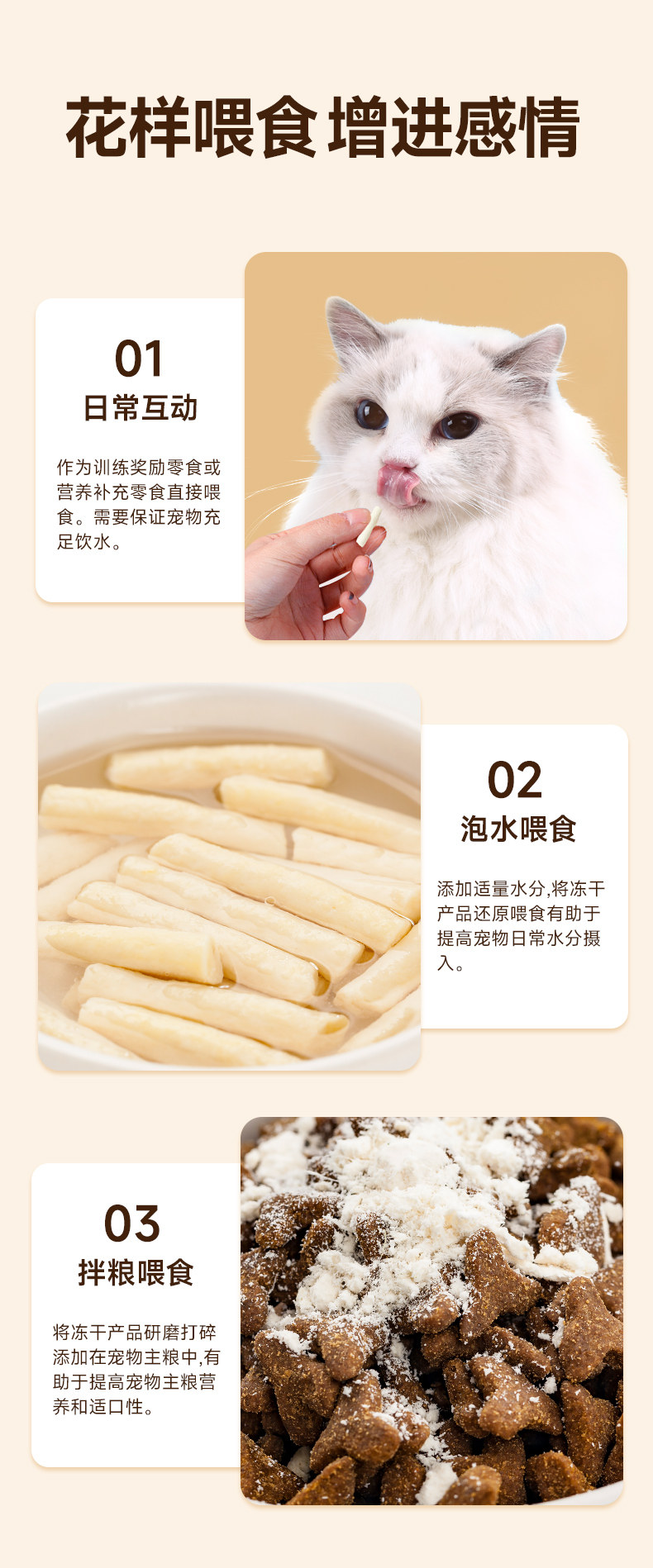 花样喂食 增进感情

01
日常互动

作为训练奖励零食或营养补充零食直接喂食。需要保证宠物充足饮水。

02
泡水喂食

添加适量水分,将冻干产品还原喂食有助于提高宠物日常水分摄入。

03
拌粮喂食

将冻干产品研磨打碎添加在宠物主粮中,有助于提高宠物主粮营养和适口性。