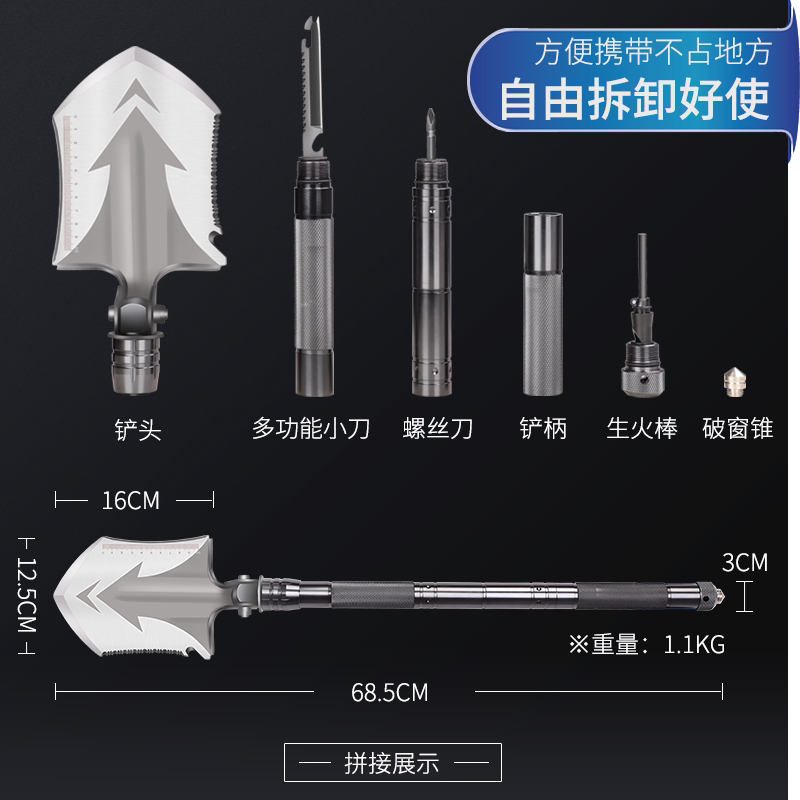 方便携带不占地方
自由拆卸好使

铲头
多功能小刀
螺丝刀
铲柄
生火棒
破窗锥

16CM
12.5CM
3CM
※重量：1.1KG
68.5CM

拼接展示