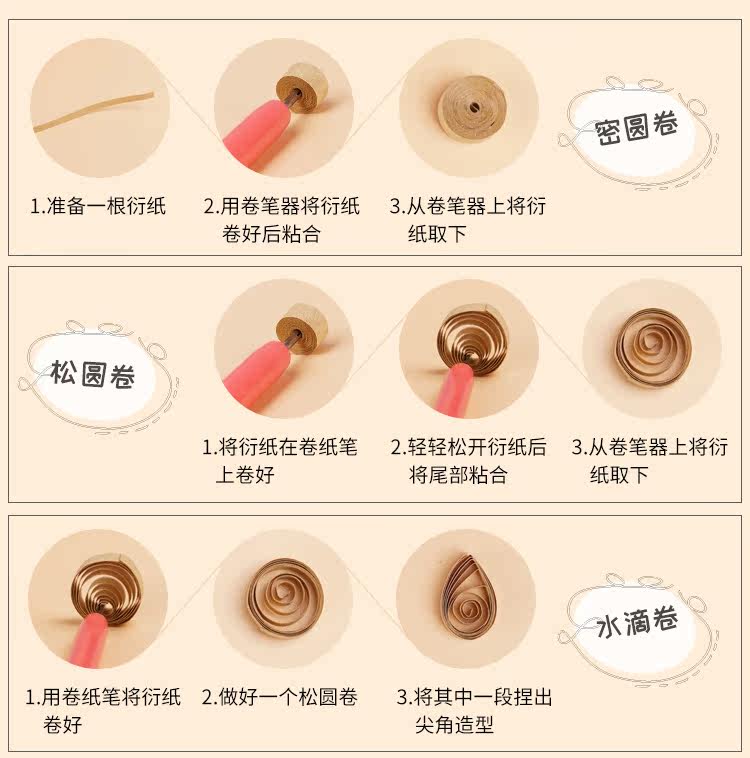 密圆卷

1.准备一根衍纸

2.用卷笔器将衍纸卷好后粘合

3.从卷笔器上将衍纸取下

松圆卷

1.将衍纸在卷纸笔上卷好

2.轻轻松开衍纸后将尾部粘合

3.从卷笔器上将衍纸取下

水滴卷

1.用卷纸笔将衍纸卷好

2.做好一个松圆卷

3.将其中一段捏出尖角造型