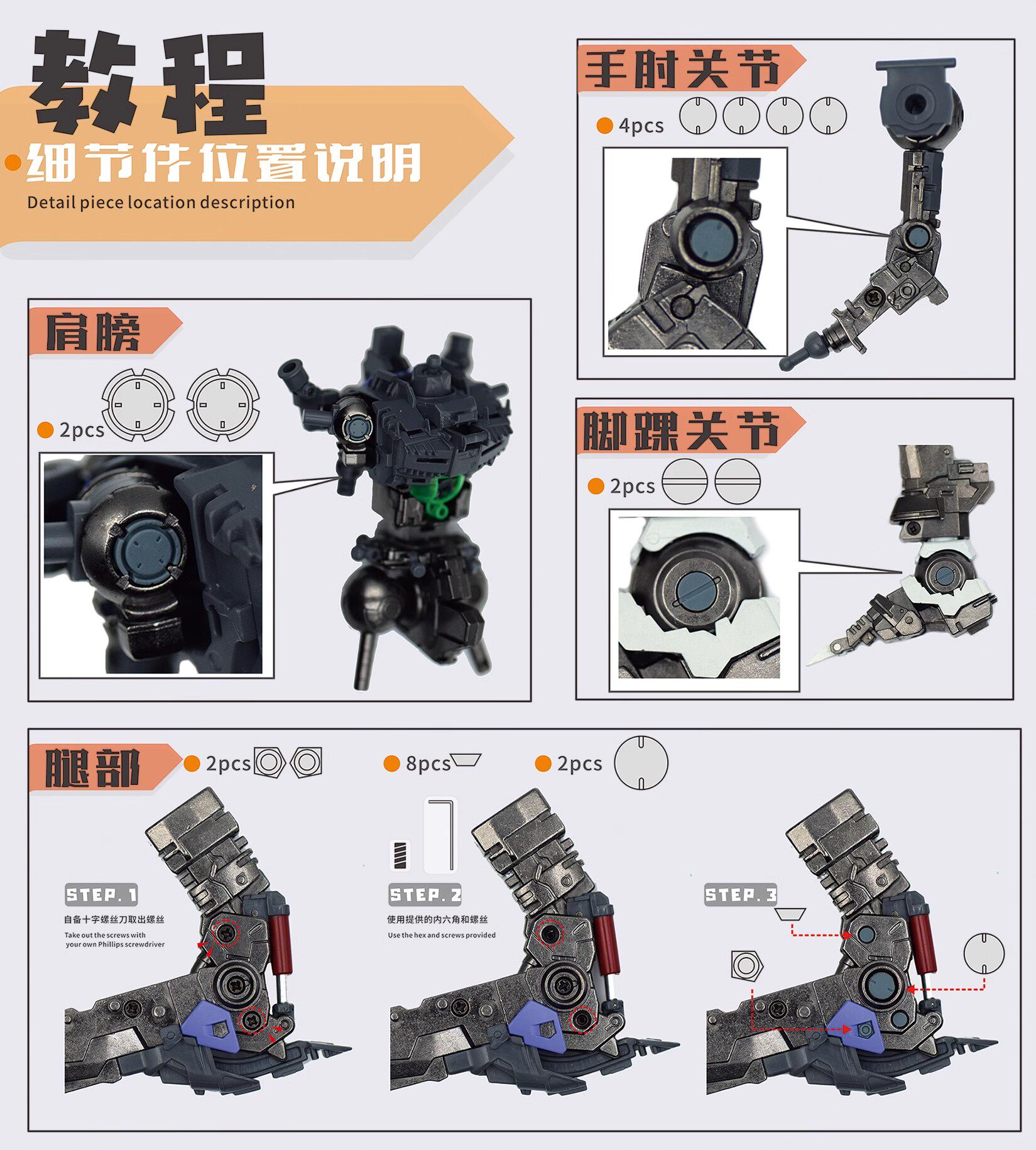 教程
细节件位置说明
Detail piece location description

手肘关节
4pcs

肩膀
2pcs

脚踝关节
2pcs

腿部
2pcs
8pcs
2pcs

STEP. 1
自备十字螺丝刀取出螺丝
Take out the screws with your own Phillips screwdriver

STEP. 2
使用提供的内六角和螺丝
Use the hex and screws provided

STEP. 3