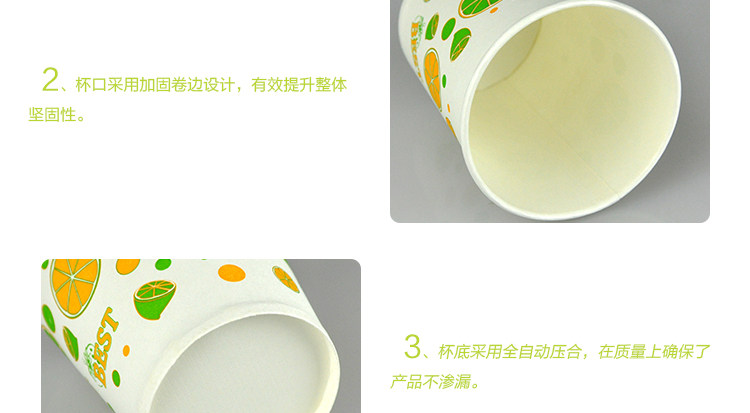 2、杯口采用加固卷边设计，有效提升整体坚固性。

BEST

3、杯底采用全自动压合，在质量上确保了产品不渗漏。