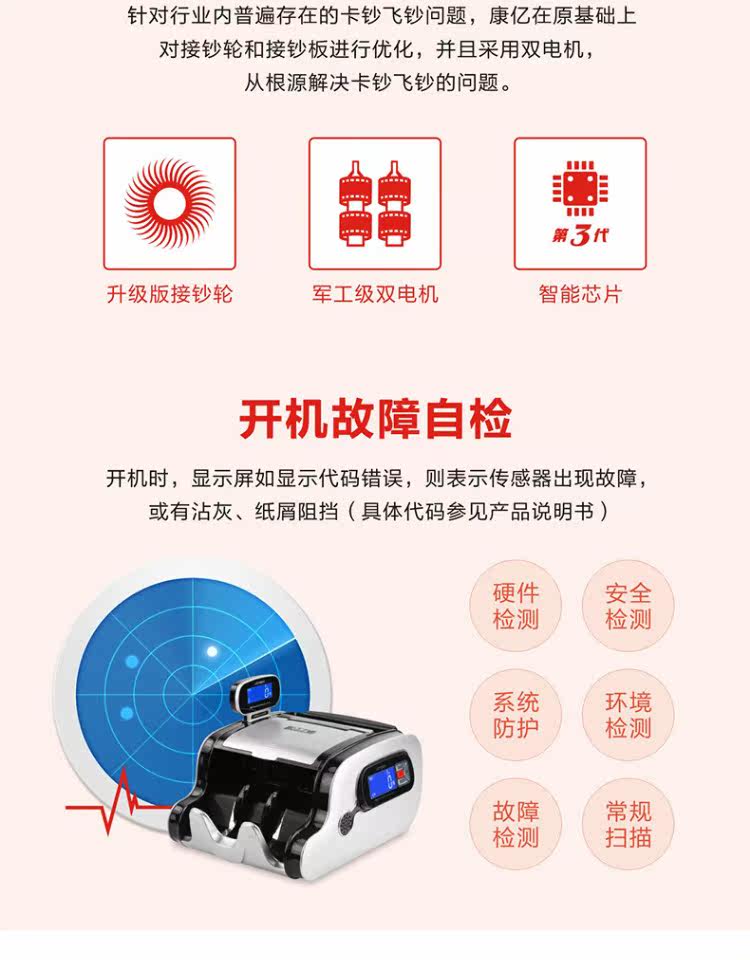 针对行业内普遍存在的卡钞飞钞问题，康亿在原基础上对接钞轮和接钞板进行优化，并且采用双电机，从根源解决卡钞飞钞的问题。

第3代

升级版接钞轮

军工级双电机

智能芯片

开机故障自检

开机时，显示屏如显示代码错误，则表示传感器出现故障，或有沾灰、纸屑阻挡（具体代码参见产品说明书）

硬件检测

安全检测

系统防护

环境检测

故障检测

常规扫描