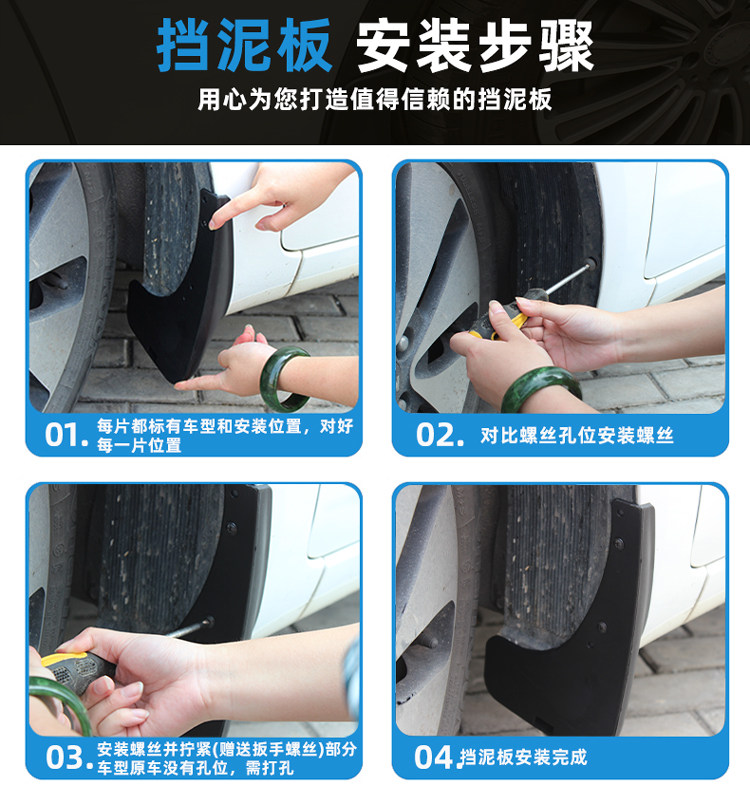 挡泥板 安装步骤

用心为您打造值得信赖的挡泥板

01. 每片都标有车型和安装位置，对好每一片位置

02. 对比螺丝孔位安装螺丝

03. 安装螺丝并拧紧(赠送扳手螺丝)部分车型原车没有孔位，需打孔

04. 挡泥板安装完成