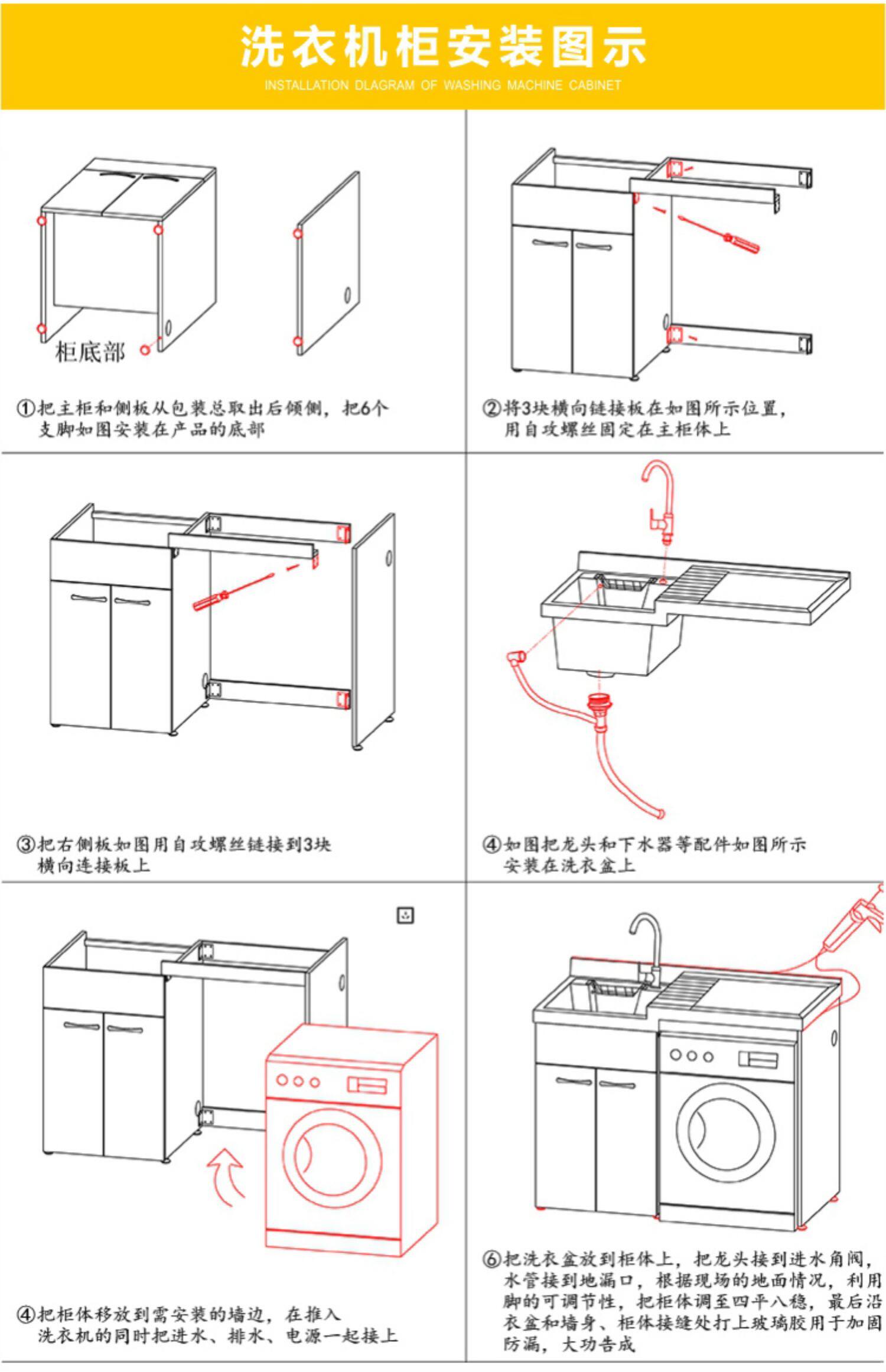 洗衣机柜安装图示

INSTALLATION DLAGRAM OF WASHING MACHINE CABINET

柜底部

①把主柜和侧板从包装总取出后倾侧，把6个支脚如图安装在产品的底部

②将3块横向链接板在如图所示位置，用自攻螺丝固定在主柜体上

③把右侧板如图用自攻螺丝链接到3块横向连接板上

④如图把龙头和下水器等配件如图所示安装在洗衣盆上

④把柜体移放到需安装的墙边，在推入洗衣机的同时把进水、排水、电源一起接上

⑥把洗衣盆放到柜体上，把龙头接到进水角阀，水管接到地漏口，根据现场的地面情况，利用脚的可调节性，把柜体调至四平八稳，最后沿衣盆和墙身、柜体接缝处打上玻璃胶用于加固防漏，大功告成