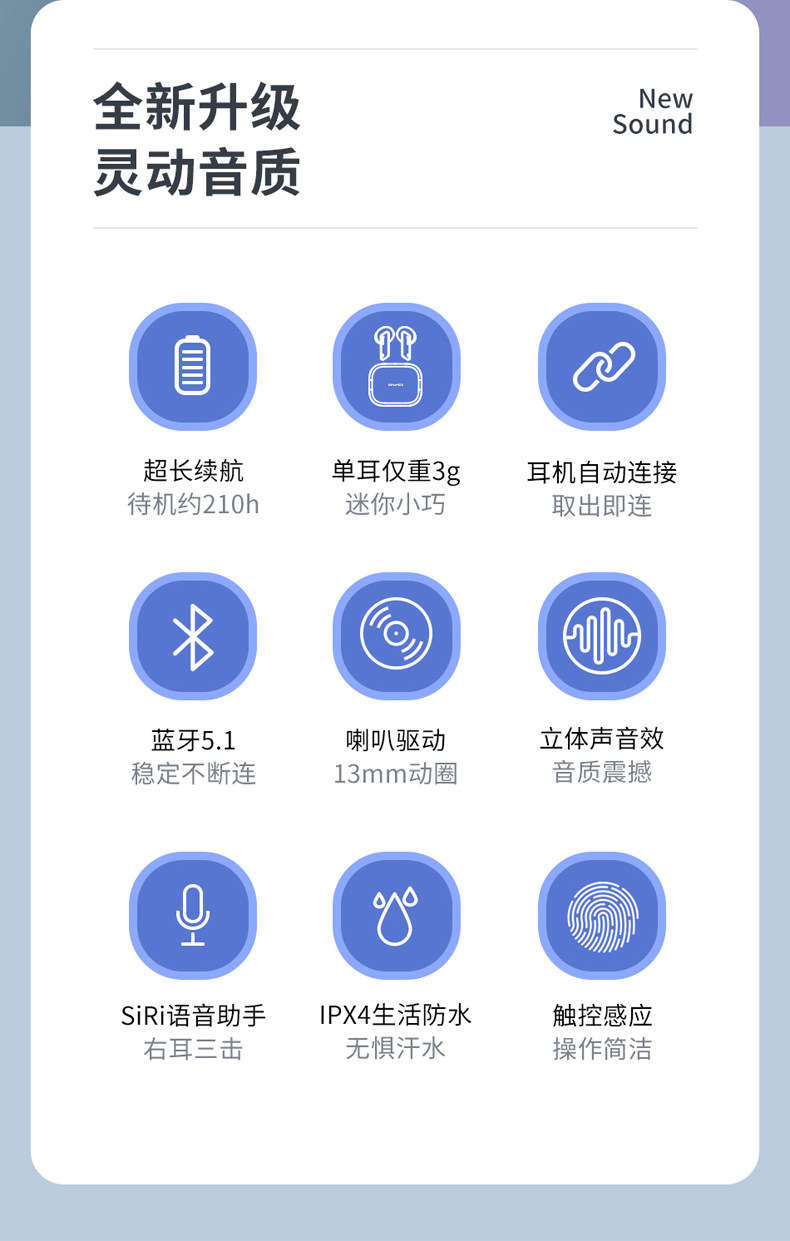 全新升级
灵动音质

New
Sound

超长续航
待机约210h

单耳仅重3g
迷你小巧

耳机自动连接
取出即连

蓝牙5.1
稳定不断连

喇叭驱动
13mm动圈

立体声音效
音质震撼

SiRi语音助手
右耳三击

IPX4生活防水
无惧汗水

触控感应
操作简洁