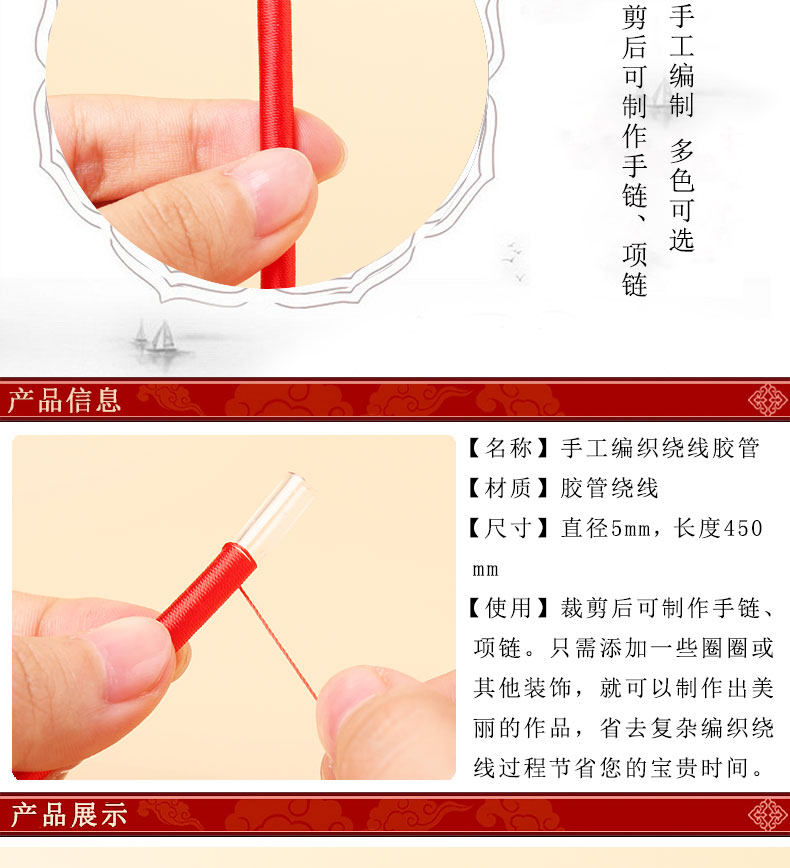 手工编制 多色可选

剪后可制作手链、项链

产品信息

【名称】手工编织绕线胶管

【材质】胶管绕线

【尺寸】直径5mm，长度450mm

【使用】裁剪后可制作手链、项链。只需添加一些圈圈或其他装饰，就可以制作出美丽的作品，省去复杂编织绕线过程节省您的宝贵时间。

产品展示