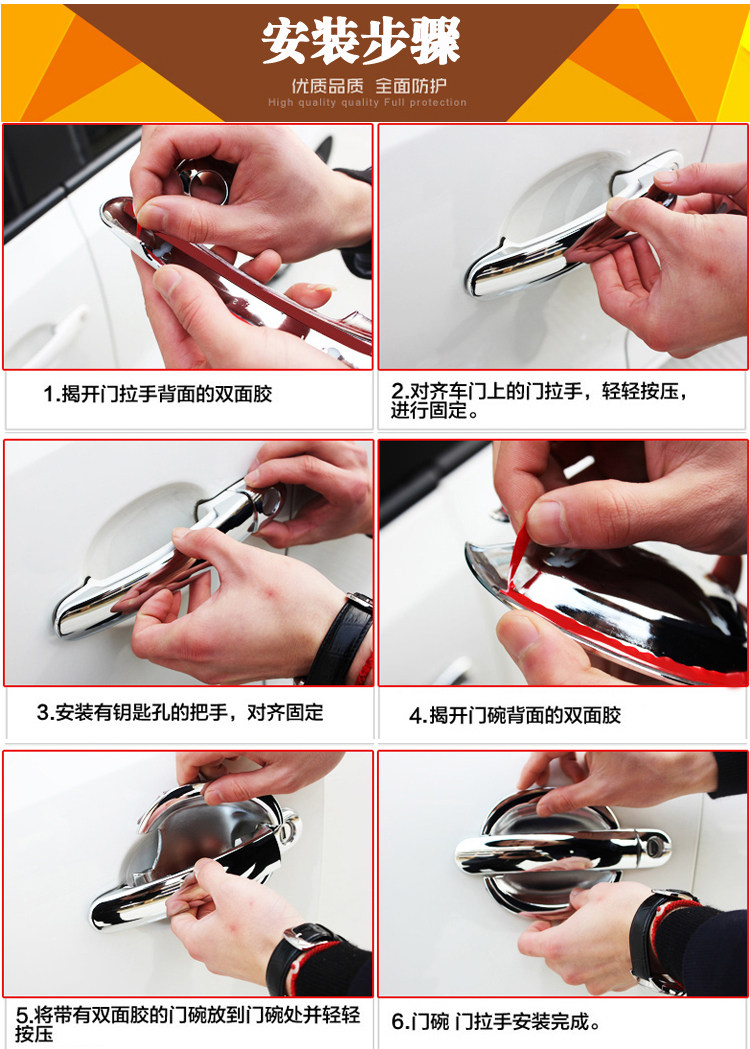 安装步骤

优质品质 全面防护

High quality quality Full protection

1.揭开门拉手背面的双面胶

2.对齐车门上的门拉手，轻轻按压，进行固定。

3.安装有钥匙孔的把手，对齐固定

4.揭开门碗背面的双面胶

5.将带有双面胶的门碗放到门碗处并轻轻按压

6.门碗 门拉手安装完成。